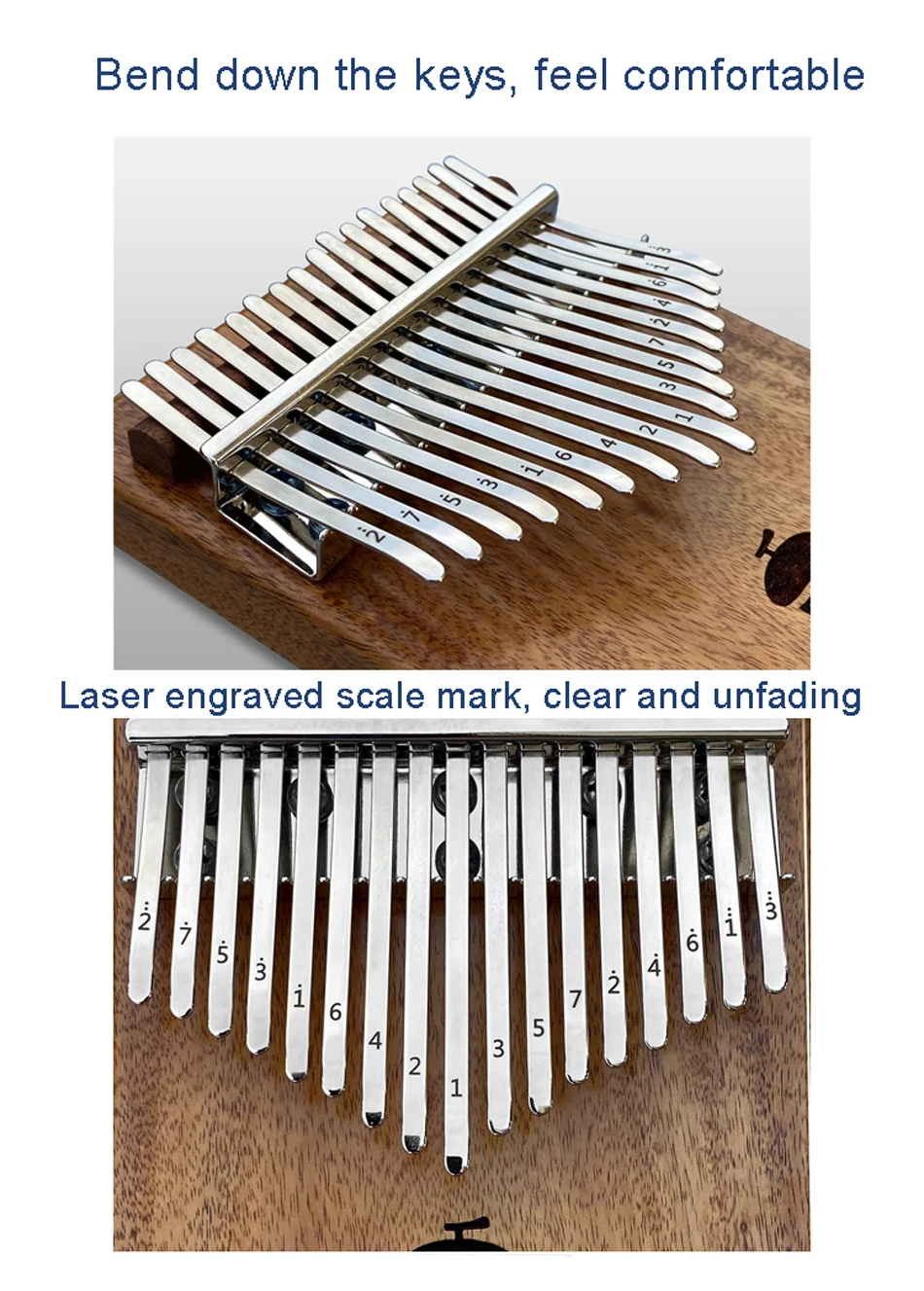 Bend down the keys, feel comfortable

$\ddot{2}$ $\dot{7}$ $\dot{5}$ $\dot{3}$ $\dot{1}$ 6 4 2 1 3 5 7 $\dot{2}$ $\dot{4}$ $\dot{6}$ $\ddot{1}$ $\ddot{3}$

Laser engraved scale mark, clear and unfading

$\ddot{2}$ $\dot{7}$ $\dot{5}$ $\dot{3}$ $\dot{1}$ 6 4 2 1 3 5 7 $\dot{2}$ $\dot{4}$ $\dot{6}$ $\ddot{1}$ $\ddot{3}$