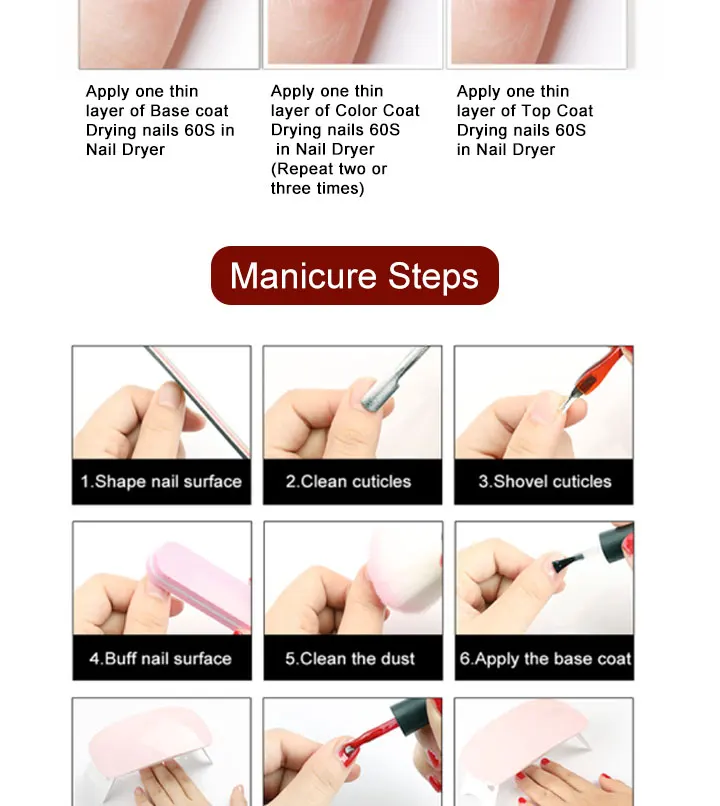 Apply one thin layer of Base coat Drying nails 60S in Nail Dryer

Apply one thin layer of Color Coat Drying nails 60S in Nail Dryer (Repeat two or three times)

Apply one thin layer of Top Coat Drying nails 60S in Nail Dryer

Manicure Steps

1.Shape nail surface

2.Clean cuticles

3.Shovel cuticles

4.Buff nail surface

5.Clean the dust

6.Apply the base coat