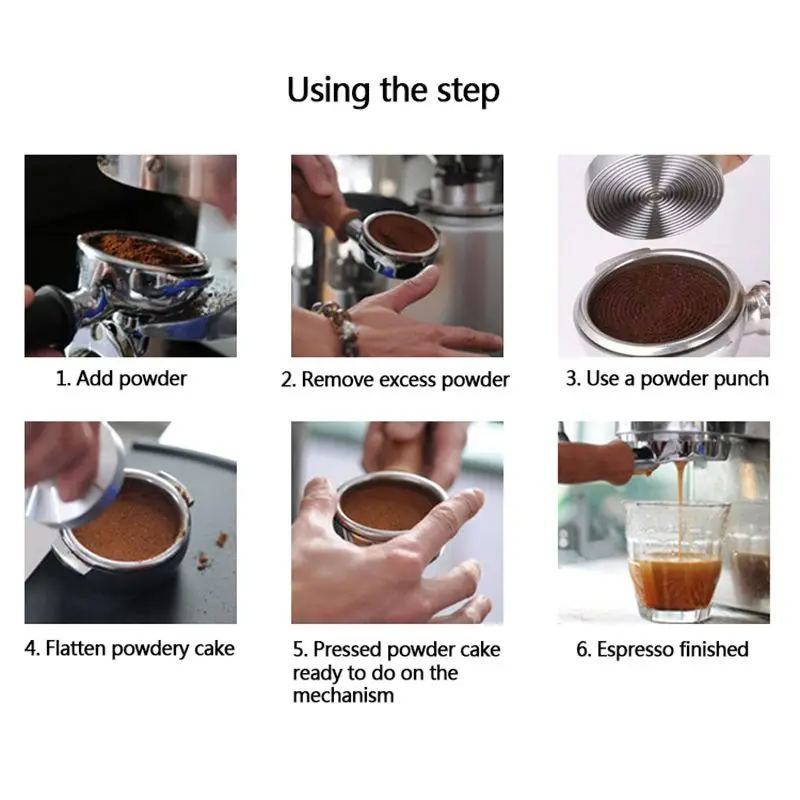 Using the step

1. Add powder

2. Remove excess powder

3. Use a powder punch

4. Flatten powdery cake

5. Pressed powder cake ready to do on the mechanism

6. Espresso finished