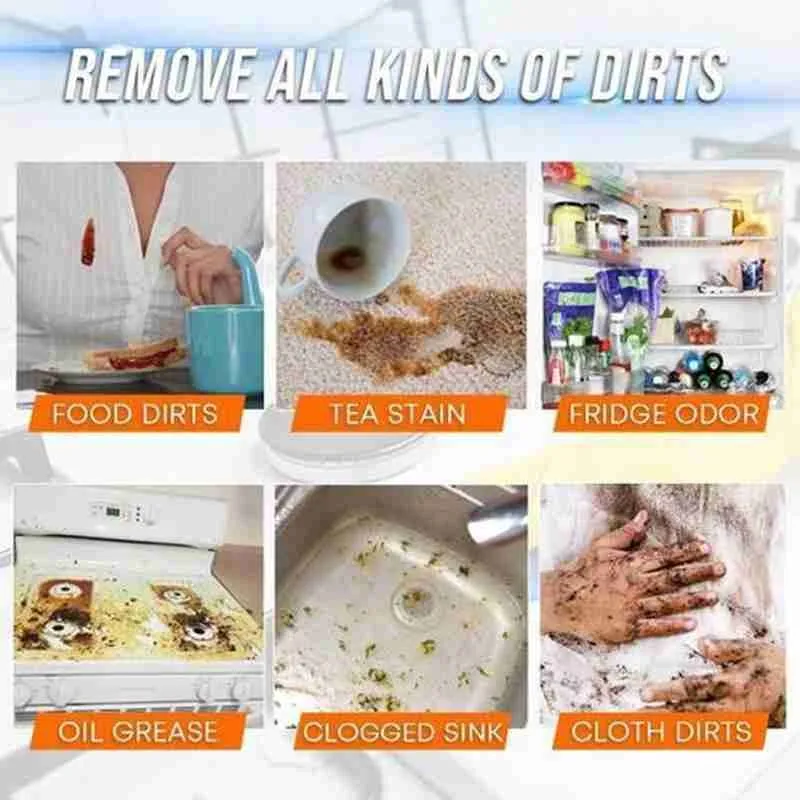 REMOVE ALL KINDS OF DIRTS

FOOD DIRTS

TEA STAIN

FRIDGE ODOR

OIL GREASE

CLOGGED SINK

CLOTH DIRTS