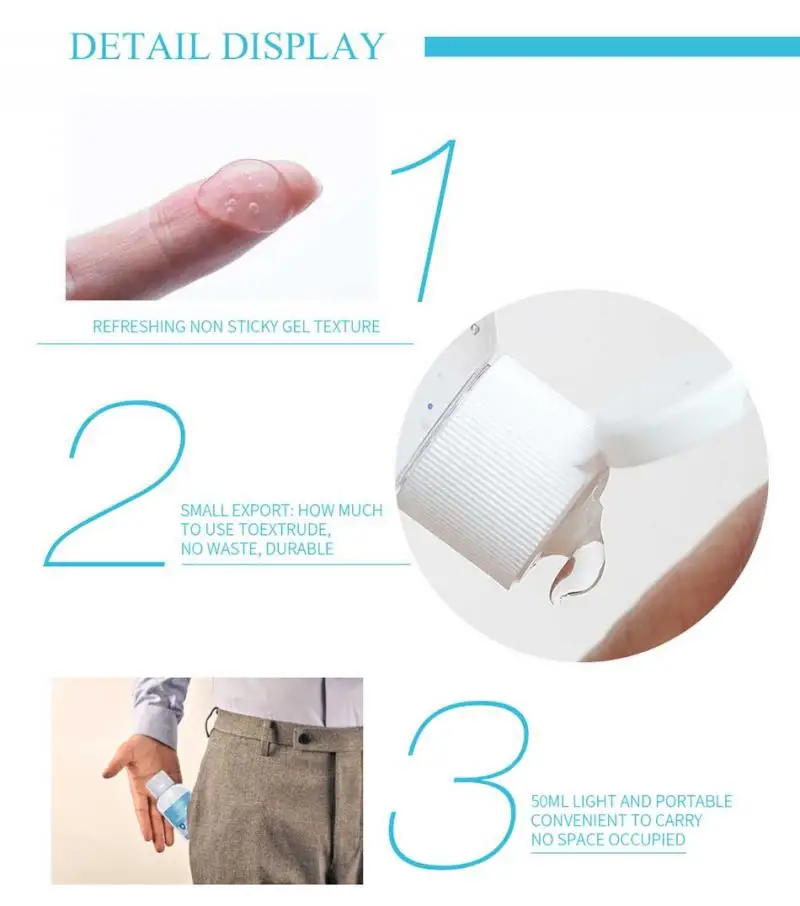 DETAIL DISPLAY

1

REFRESHING NON STICKY GEL TEXTURE

2

SMALL EXPORT: HOW MUCH TO USE TOEXTRUDE, NO WASTE, DURABLE

3

50ML LIGHT AND PORTABLE
CONVENIENT TO CARRY
NO SPACE OCCUPIED