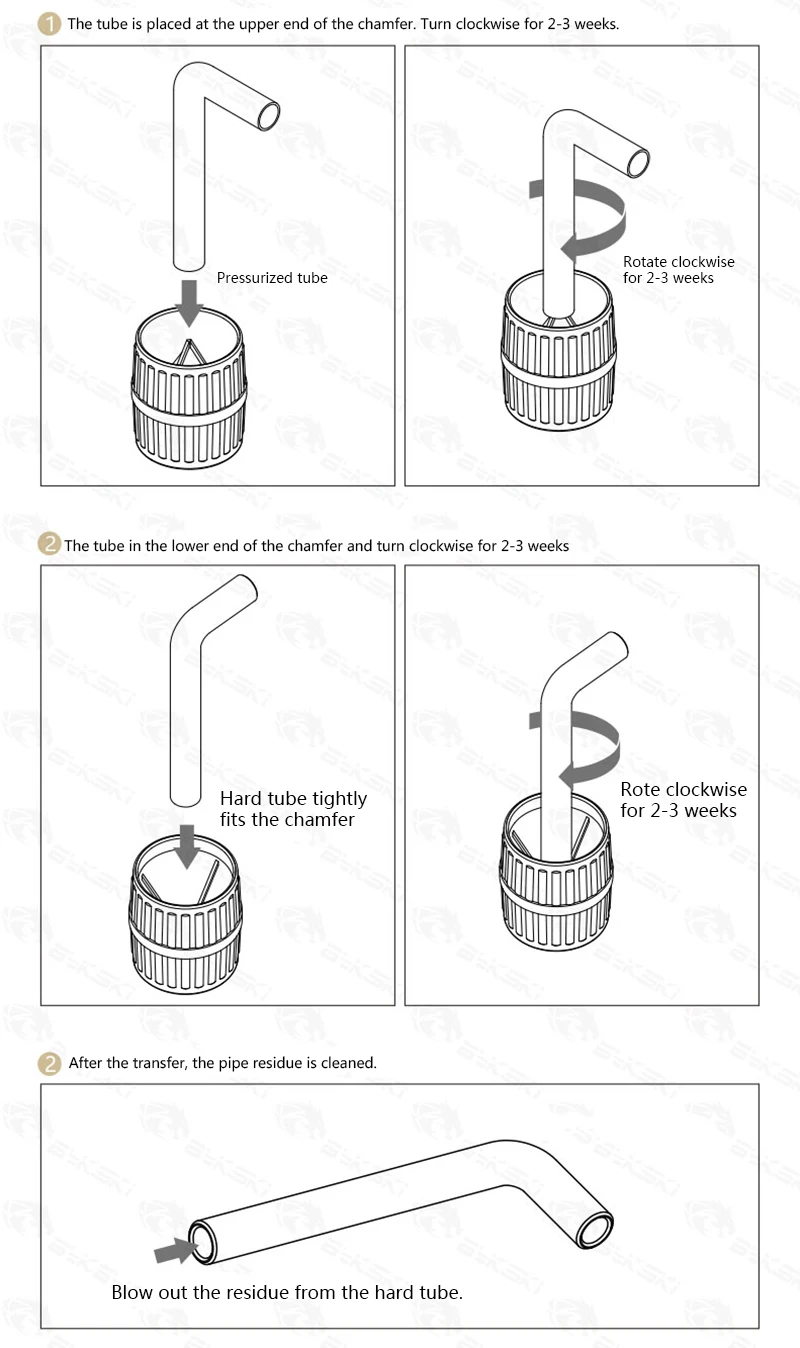 1 The tube is placed at the upper end of the chamfer. Turn clockwise for 2-3 weeks.

Pressurized tube

Rotate clockwise for 2-3 weeks

2 The tube in the lower end of the chamfer and turn clockwise for 2-3 weeks

Hard tube tightly fits the chamfer

Rote clockwise for 2-3 weeks

2 After the transfer, the pipe residue is cleaned.

Blow out the residue from the hard tube.