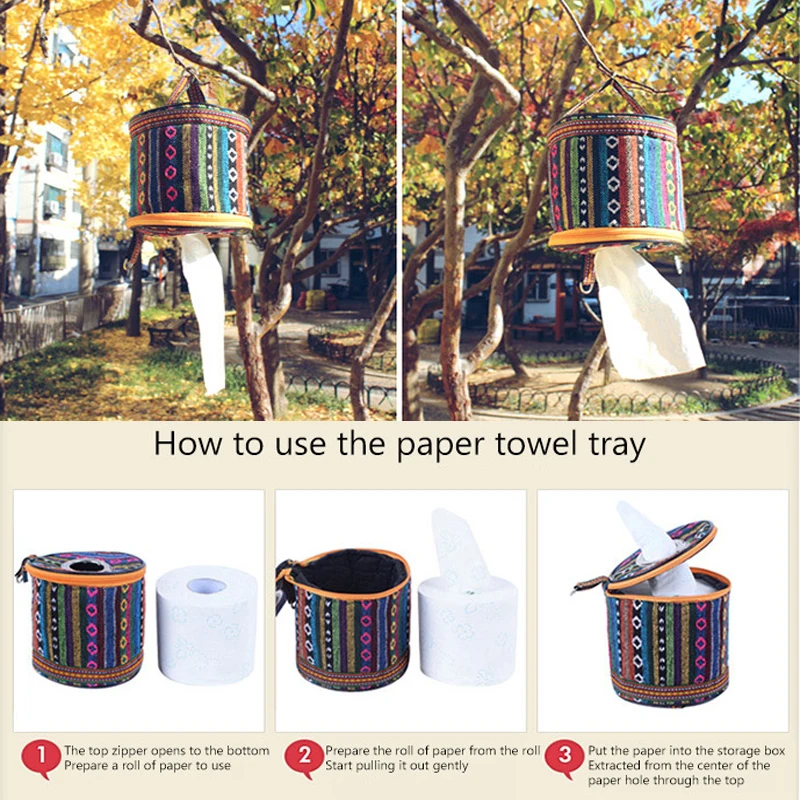 How to use the paper towel tray

1 The top zipper opens to the bottom
Prepare a roll of paper to use

2 Prepare the roll of paper from the roll
Start pulling it out gently

3 Put the paper into the storage box
Extracted from the center of the paper hole through the top