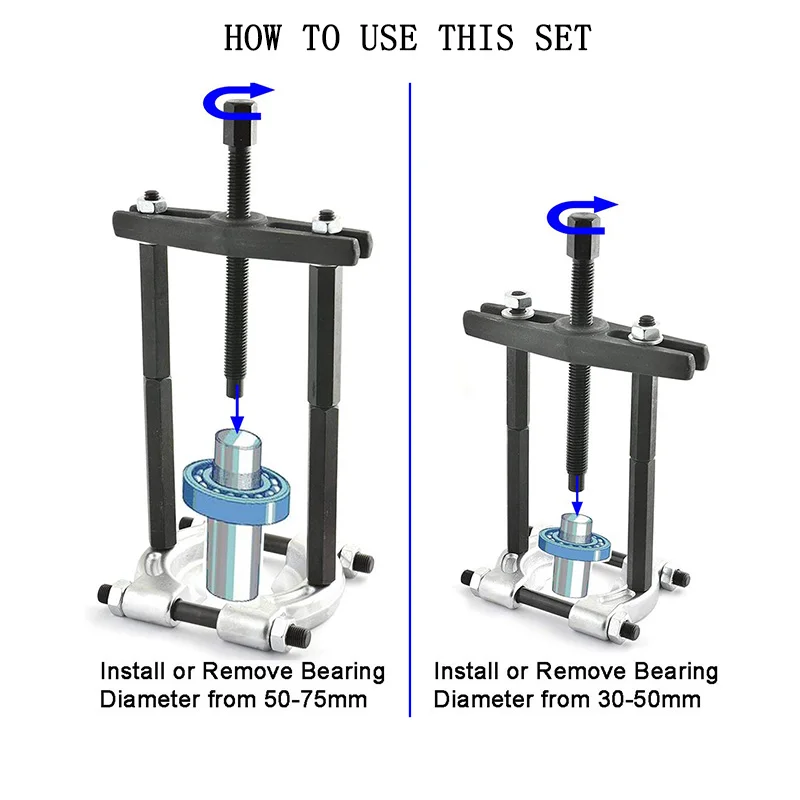 HOW TO USE THIS SET

Install or Remove Bearing Diameter from 50-75mm

Install or Remove Bearing Diameter from 30-50mm