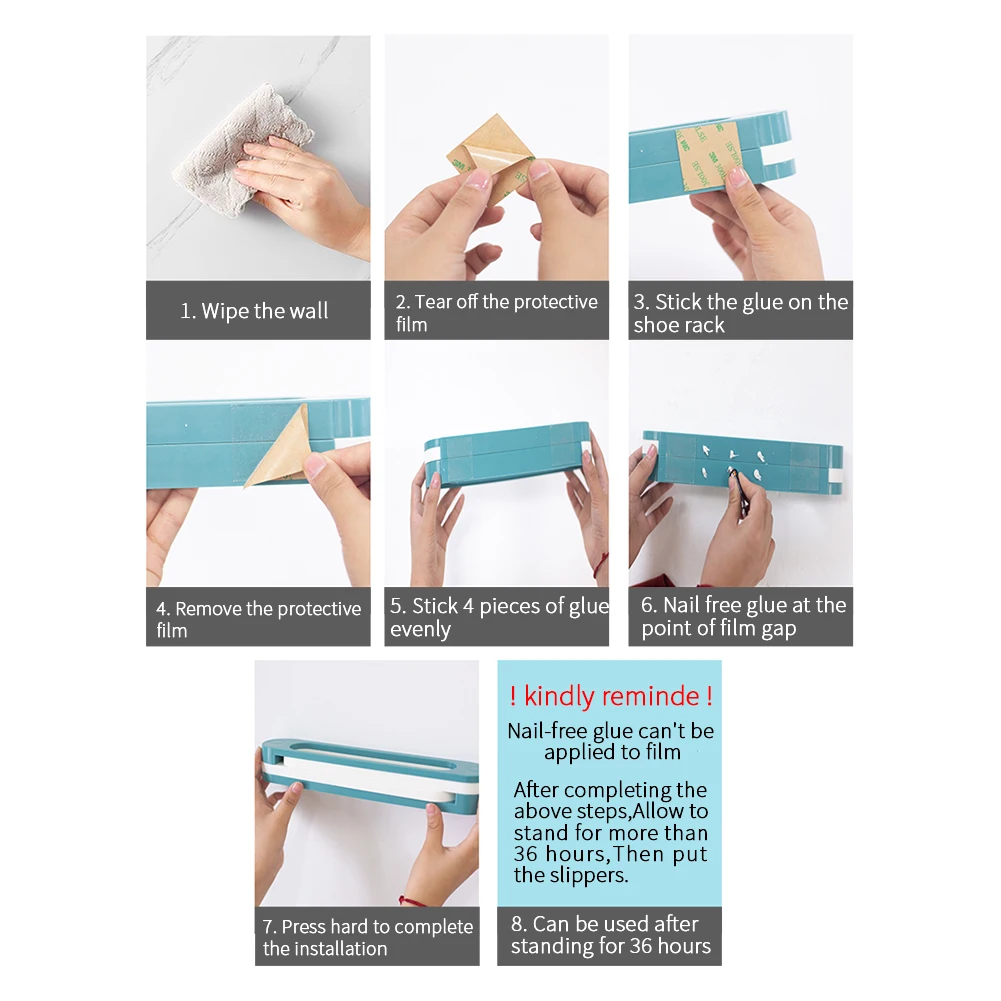 1. Wipe the wall

2. Tear off the protective film

3. Stick the glue on the shoe rack

4. Remove the protective film

5. Stick 4 pieces of glue evenly

6. Nail free glue at the point of film gap

7. Press hard to complete the installation

! kindly reminde !

Nail-free glue can't be applied to film

After completing the above steps,Allow to stand for more than 36 hours,Then put the slippers.

8. Can be used after standing for 36 hours