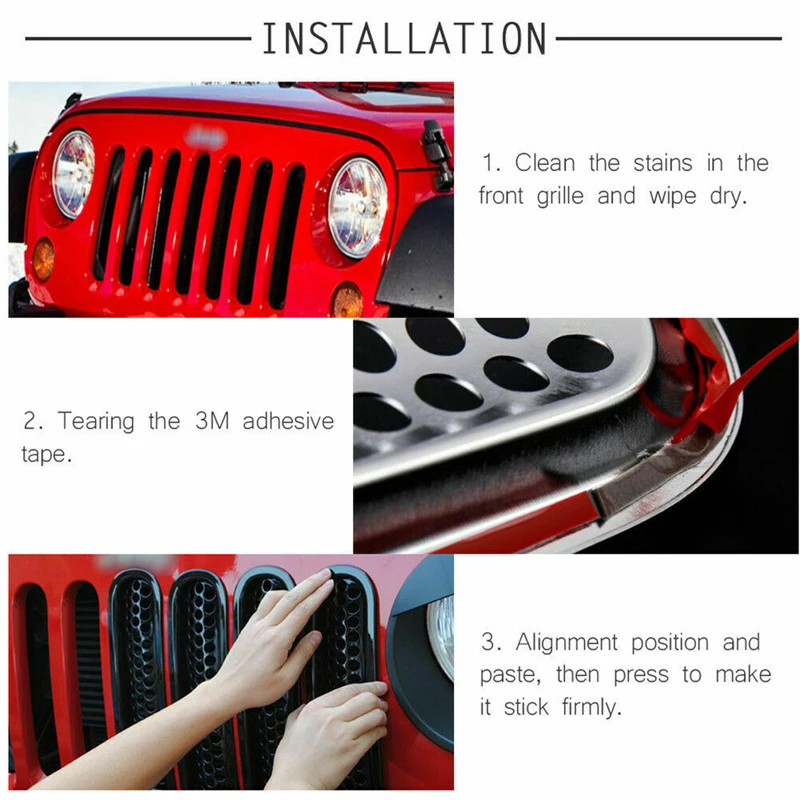 INSTALLATION

1. Clean the stains in the front grille and wipe dry.

2. Tearing the 3M adhesive tape.

3. Alignment position and paste, then press to make it stick firmly.