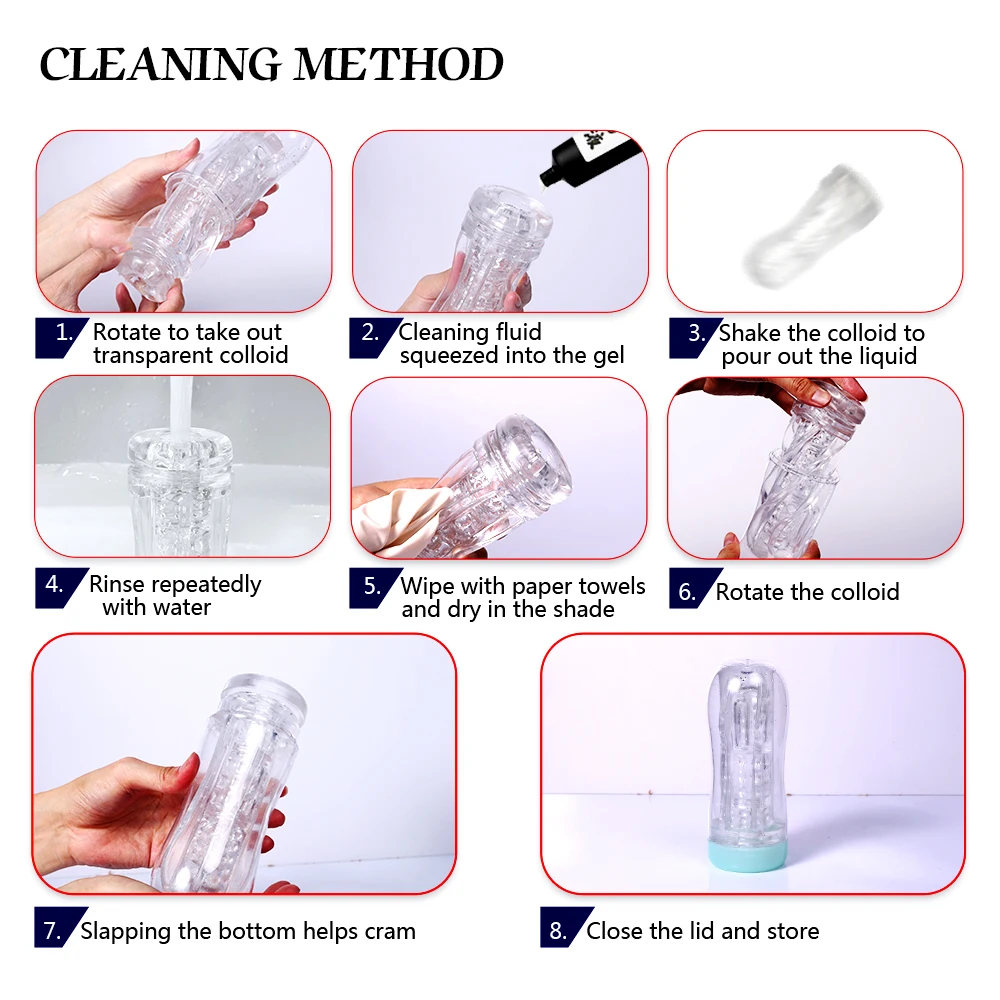 CLEANING METHOD

1. Rotate to take out transparent colloid

2. Cleaning fluid squeezed into the gel

3. Shake the colloid to pour out the liquid

4. Rinse repeatedly with water

5. Wipe with paper towels and dry in the shade

6. Rotate the colloid

7. Slapping the bottom helps cram

8. Close the lid and store