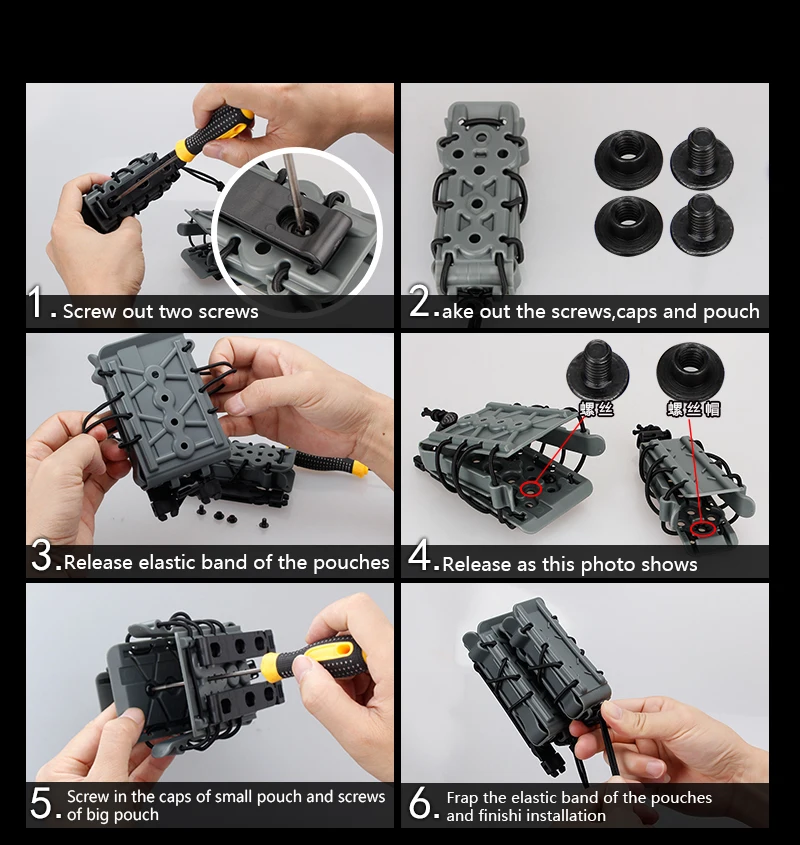 1. Screw out two screws

2. ake out the screws,caps and pouch

3. Release elastic band of the pouches

螺丝

螺丝帽

4. Release as this photo shows

5. Screw in the caps of small pouch and screws of big pouch

6. Frap the elastic band of the pouches and finishi installation