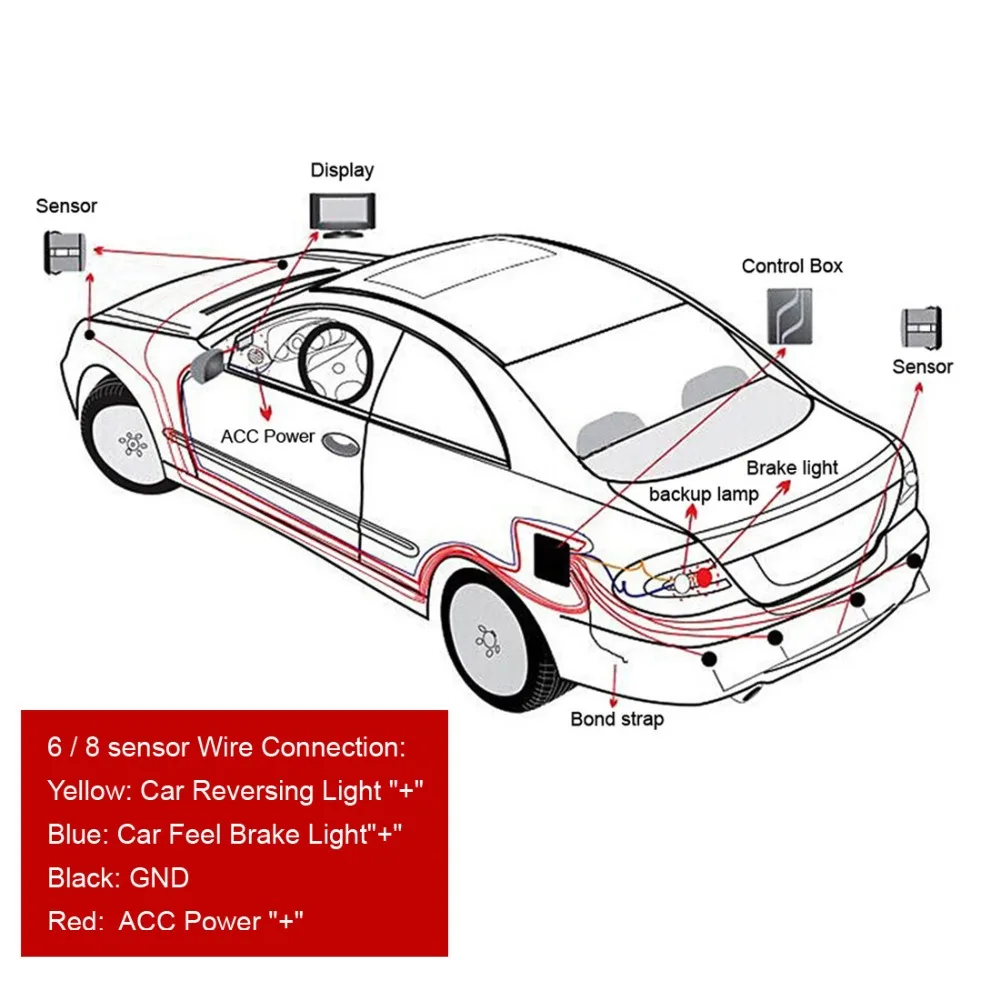 Display

Sensor

Control Box

Sensor

ACC Power

Brake light

backup lamp

Bond strap

6 / 8 sensor Wire Connection:
Yellow: Car Reversing Light "+"
Blue: Car Feel Brake Light"+"
Black: GND
Red: ACC Power "+"