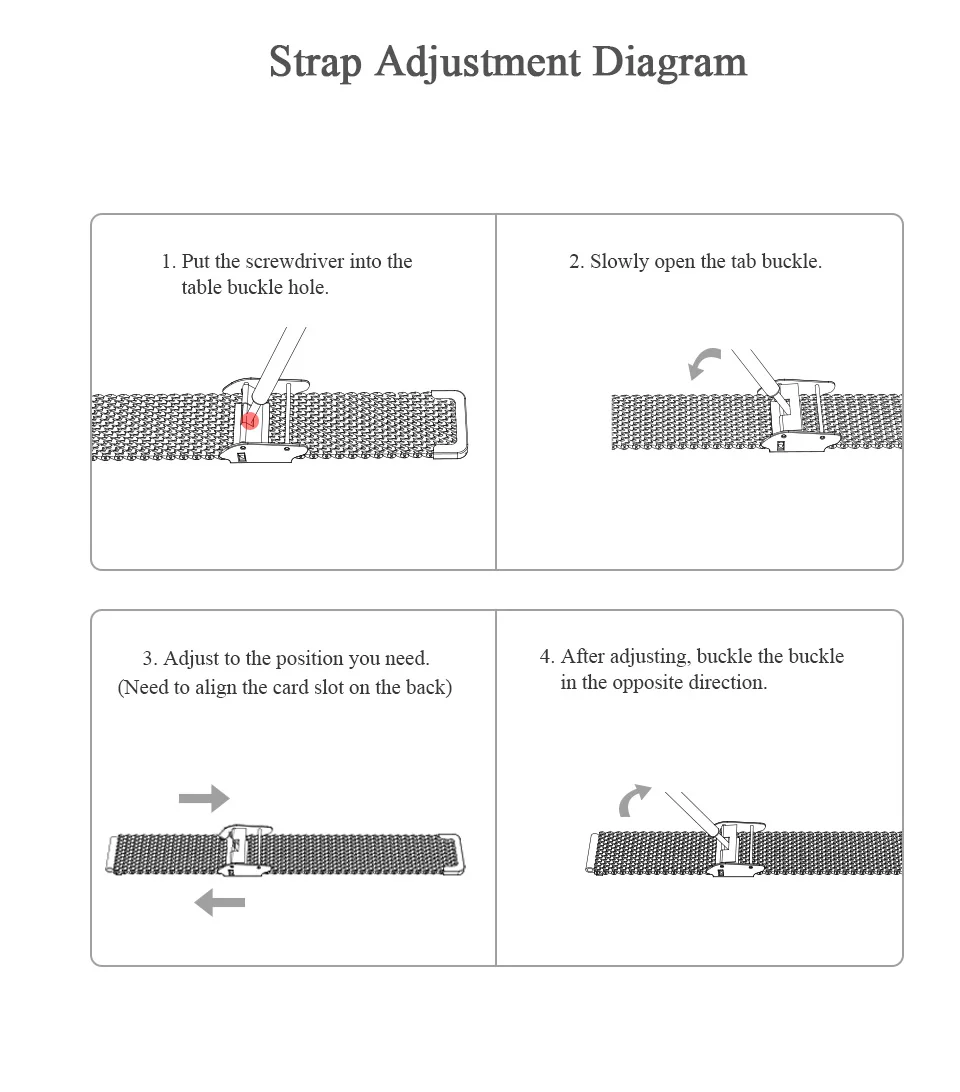 Strap Adjustment Diagram

1. Put the screwdriver into the table buckle hole.

2. Slowly open the tab buckle.

3. Adjust to the position you need. (Need to align the card slot on the back)

4. After adjusting, buckle the buckle in the opposite direction.