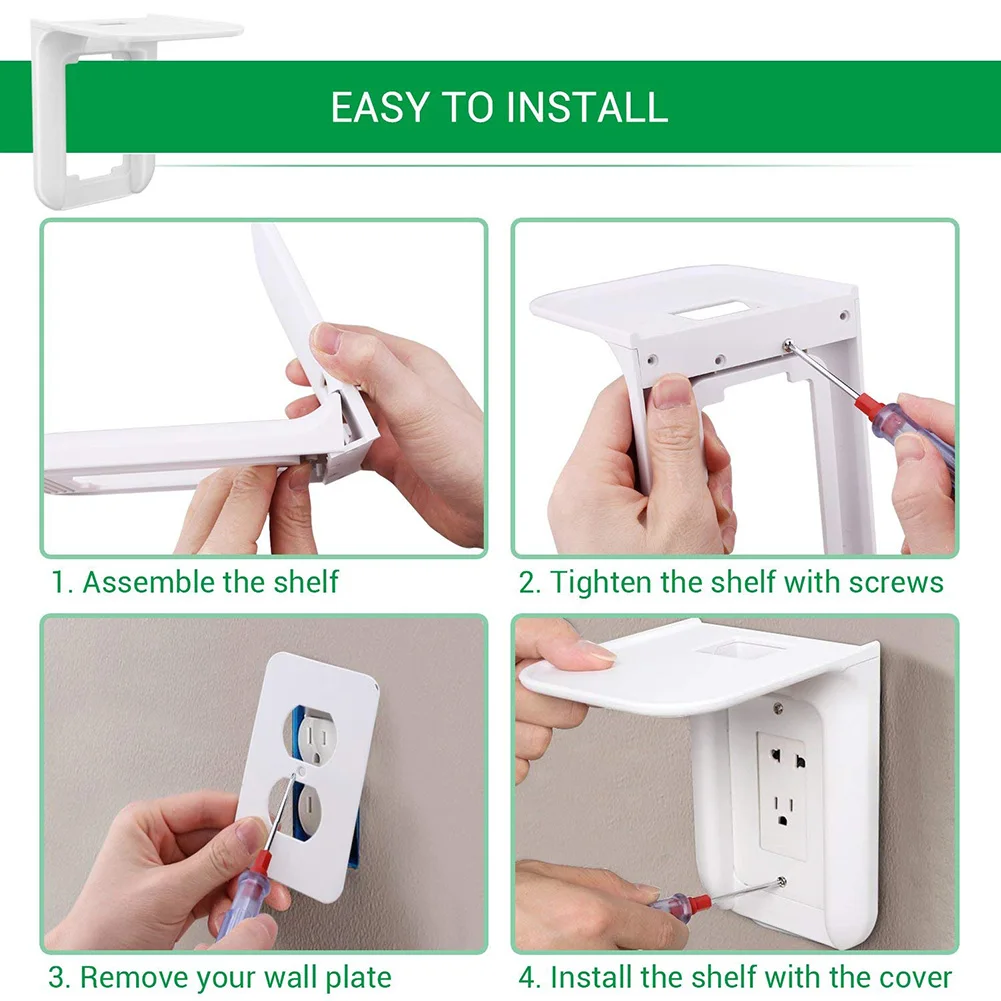 EASY TO INSTALL

1. Assemble the shelf

2. Tighten the shelf with screws

3. Remove your wall plate

4. Install the shelf with the cover