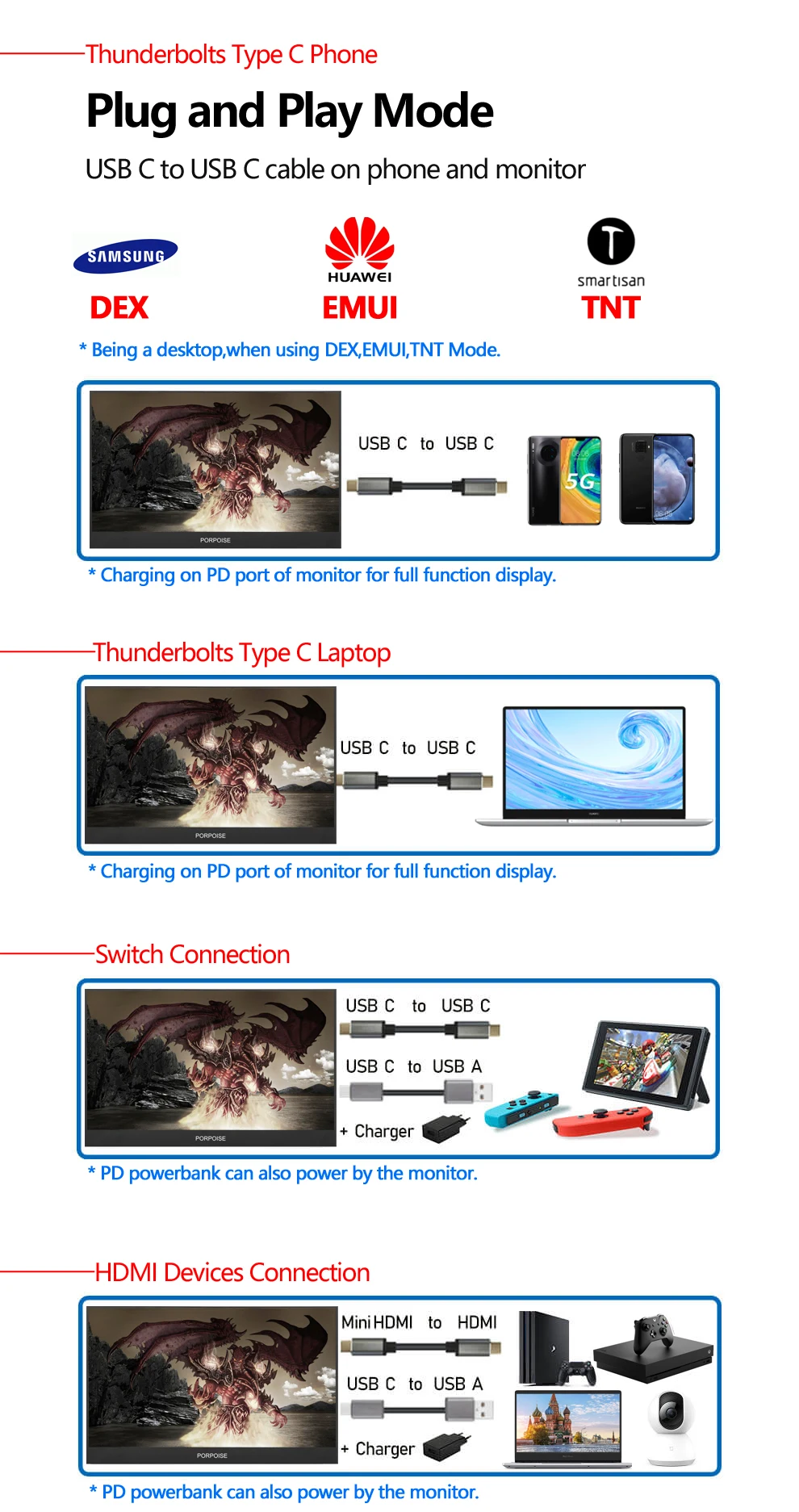 Thunderbolts Type C Phone

Plug and Play Mode

USB C to USB C cable on phone and monitor

SAMSUNG
DEX

HUAWEI
EMUI

smartisan
TNT

* Being a desktop,when using DEX,EMUI,TNT Mode.

PORPOISE

USB C to USB C

5G

* Charging on PD port of monitor for full function display.

Thunderbolts Type C Laptop

PORPOISE

USB C to USB C

* Charging on PD port of monitor for full function display.

Switch Connection

PORPOISE

USB C to USB C

USB C to USB A

+ Charger

* PD powerbank can also power by the monitor.

HDMI Devices Connection

PORPOISE

Mini HDMI to HDMI

USB C to USB A

+ Charger

* PD powerbank can also power by the monitor.