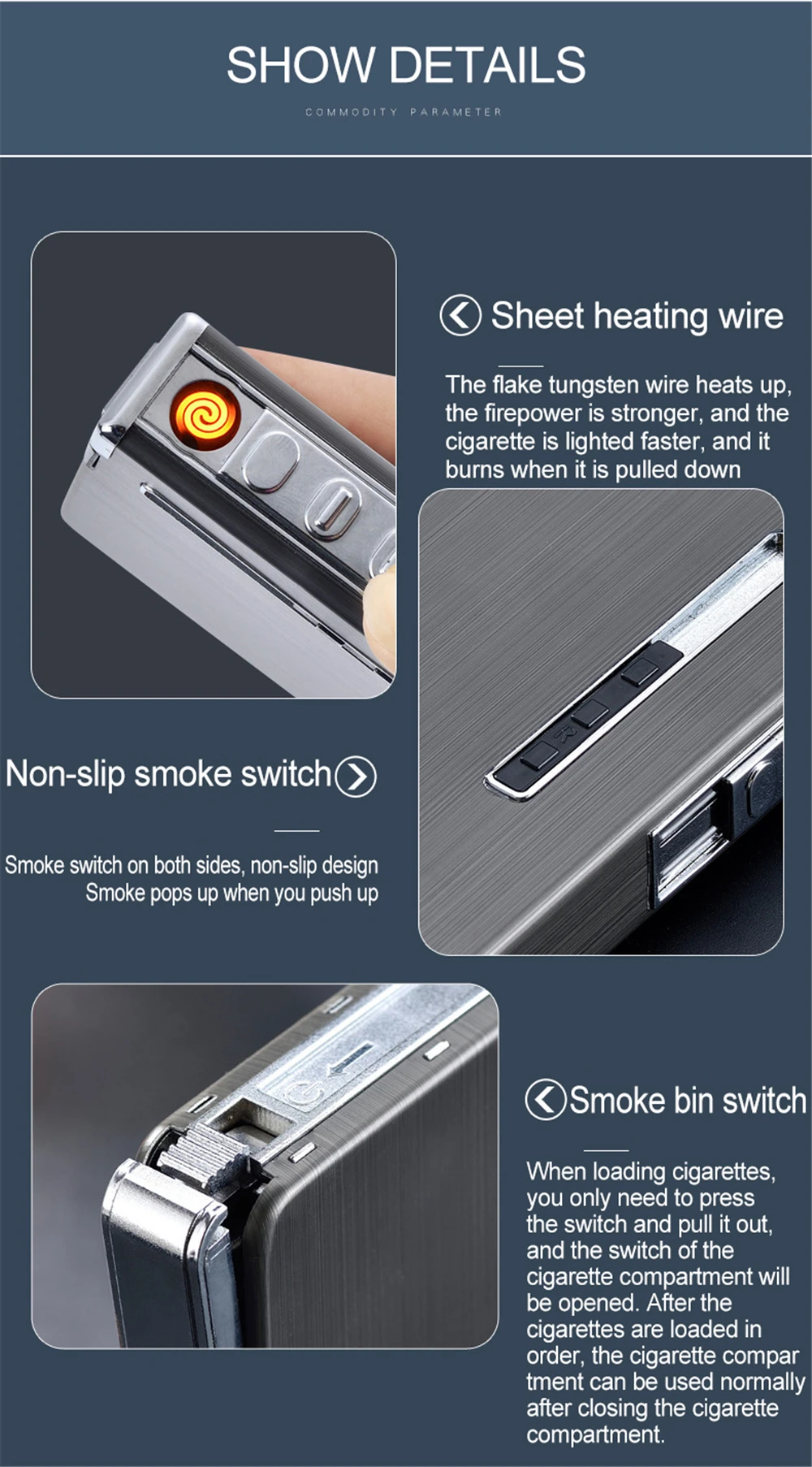 SHOW DETAILS

COMMODITY PARAMETER

Sheet heating wire

The flake tungsten wire heats up, the firepower is stronger, and the cigarette is lighted faster, and it burns when it is pulled down

Non-slip smoke switch

Smoke switch on both sides, non-slip design
Smoke pops up when you push up

Smoke bin switch

When loading cigarettes, you only need to press the switch and pull it out, and the switch of the cigarette compartment will be opened. After the cigarettes are loaded in order, the cigarette compar tment can be used normally after closing the cigarette compartment.