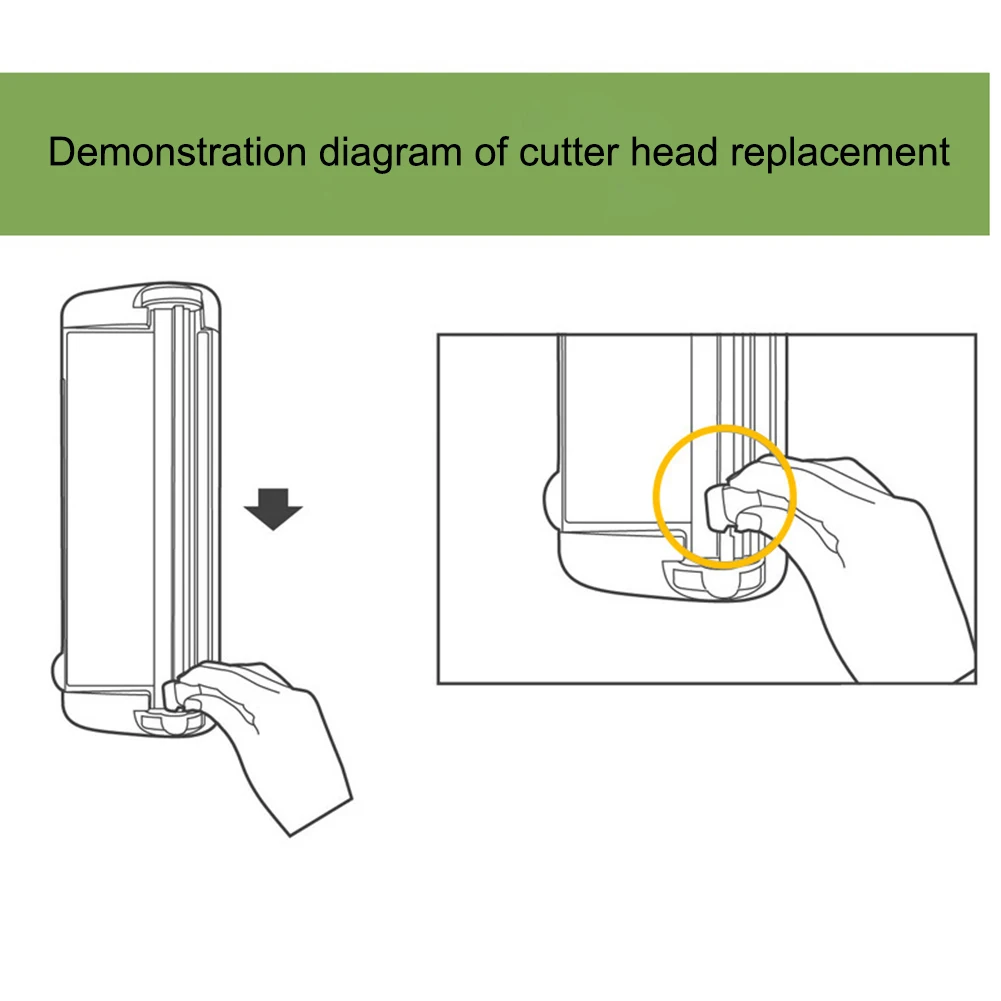 Demonstration diagram of cutter head replacement