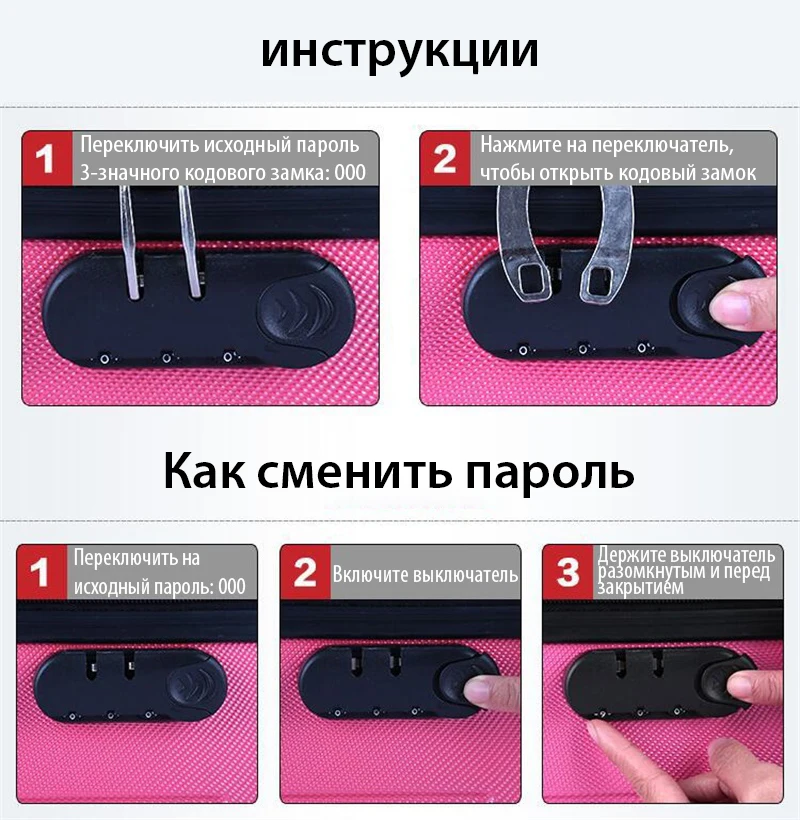 инструкции

1 Переключить исходный пароль 3-значного кодового замка: 000

2 Нажмите на переключатель, чтобы открыть кодовый замок

Как сменить пароль

1 Переключить на исходный пароль: 000

2 Включите выключатель

3 Держите выключатель разомкнутым и перед закрытием