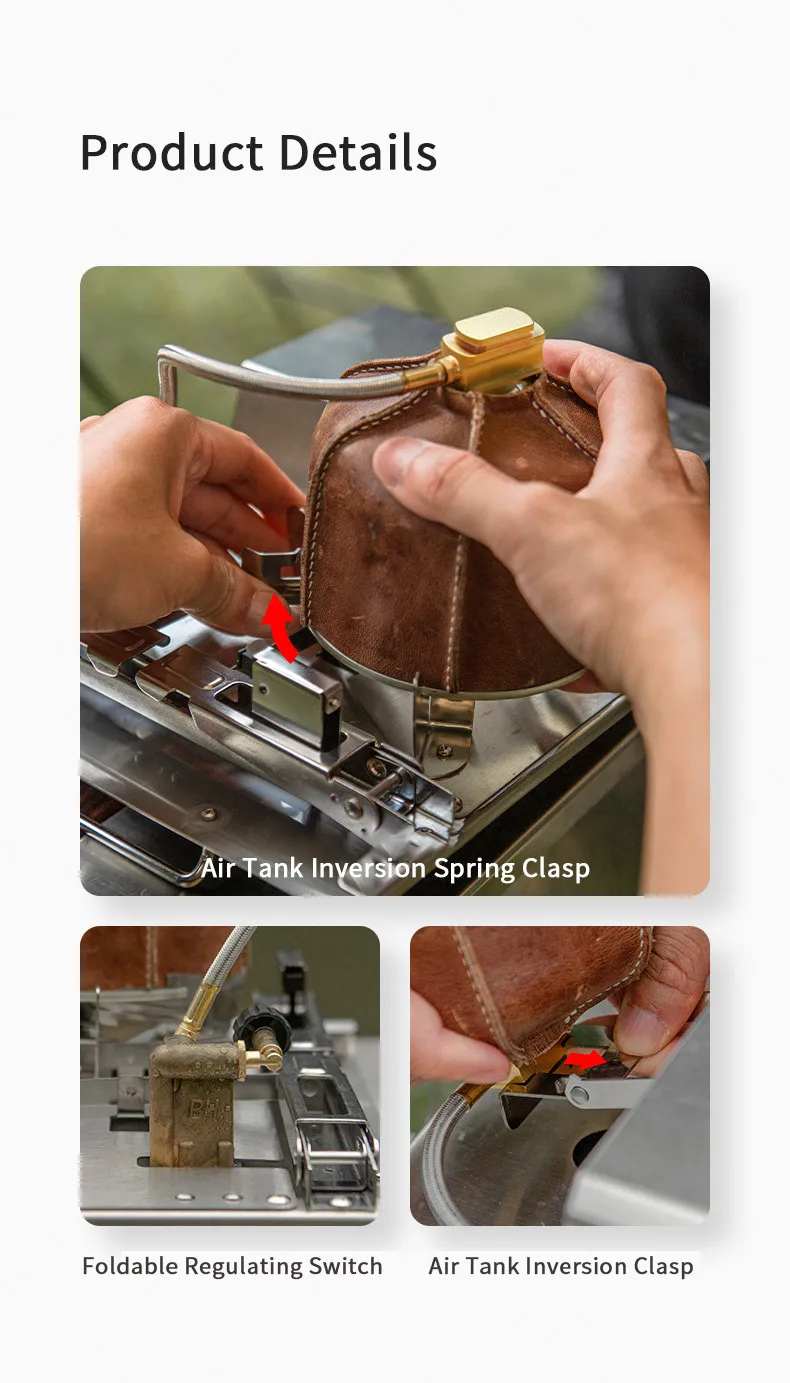 Product Details

Air Tank Inversion Spring Clasp

Foldable Regulating Switch

Air Tank Inversion Clasp