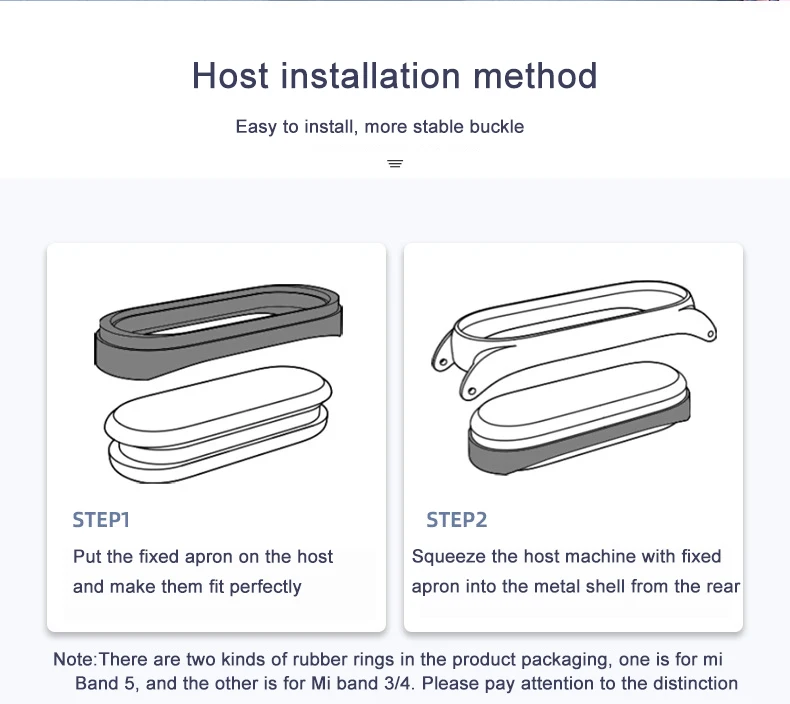 Host installation method

Easy to install, more stable buckle

STEP1

Put the fixed apron on the host and make them fit perfectly

STEP2

Squeeze the host machine with fixed apron into the metal shell from the rear

Note:There are two kinds of rubber rings in the product packaging, one is for mi Band 5, and the other is for Mi band 3/4. Please pay attention to the distinction