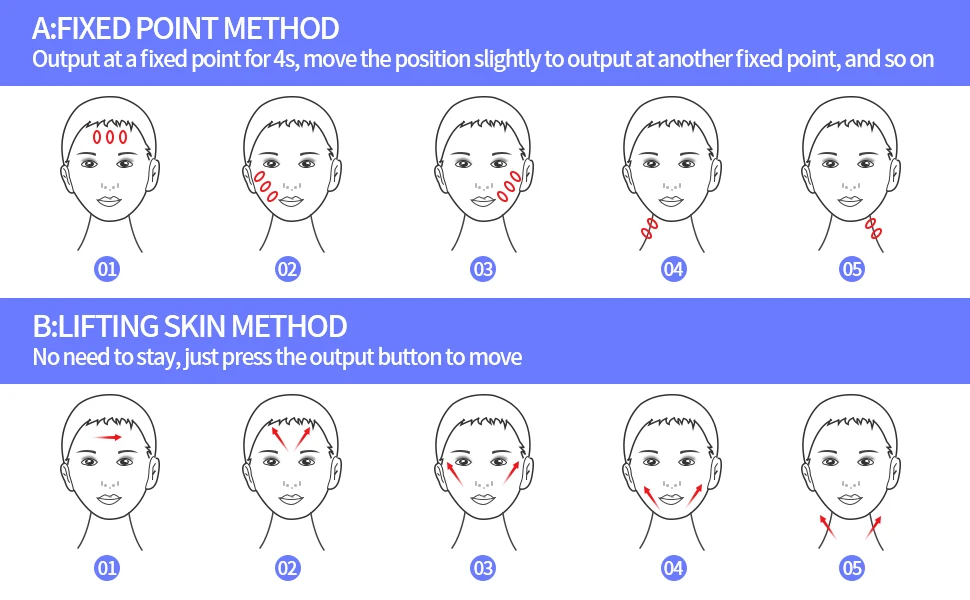 A:FIXED POINT METHOD
Output at a fixed point for 4s, move the position slightly to output at another fixed point, and so on

01
02
03
04
05

B:LIFTING SKIN METHOD
No need to stay, just press the output button to move

01
02
03
04
05