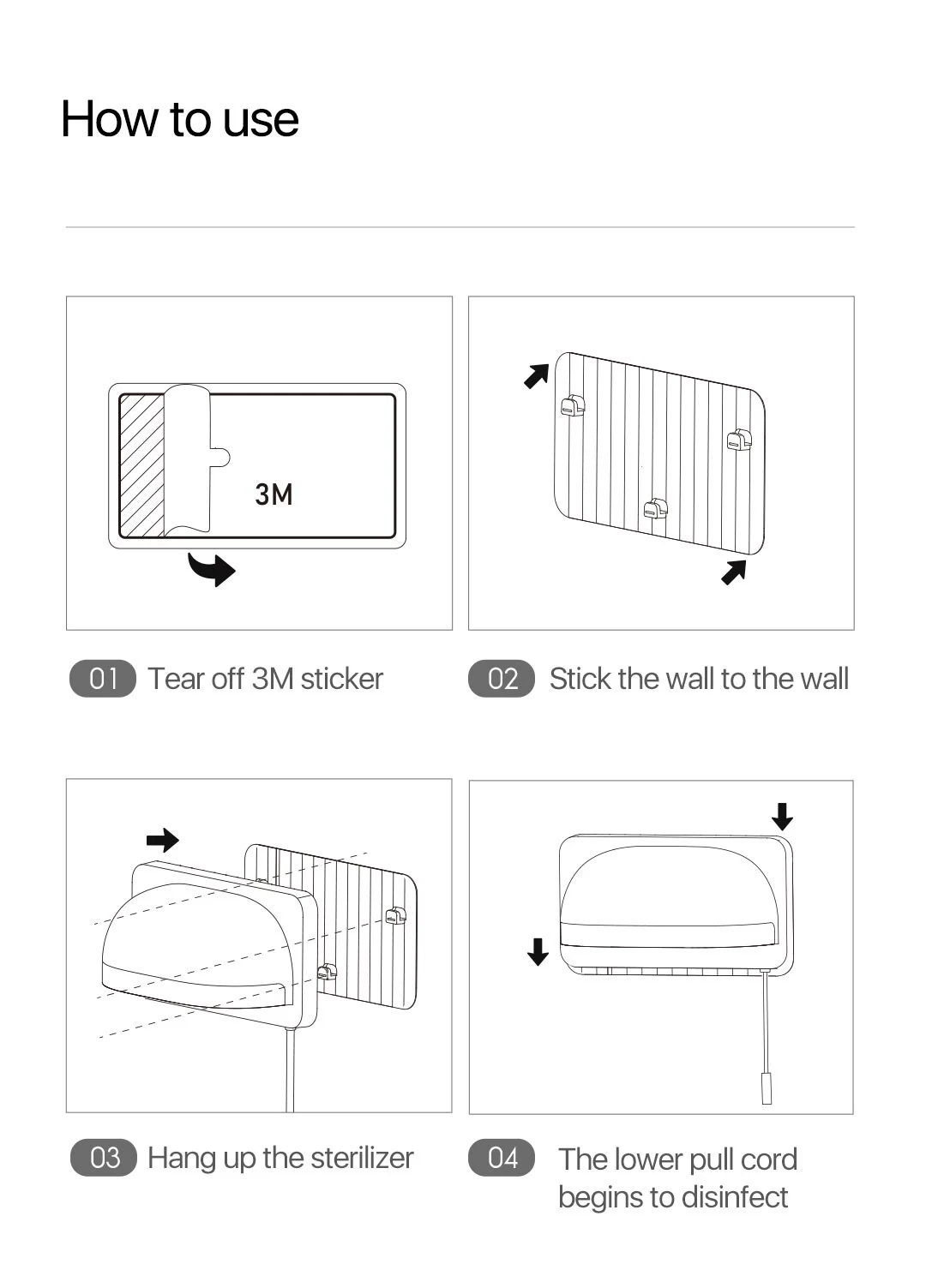 How to use

3M

01 Tear off 3M sticker

02 Stick the wall to the wall

03 Hang up the sterilizer

04 The lower pull cord begins to disinfect