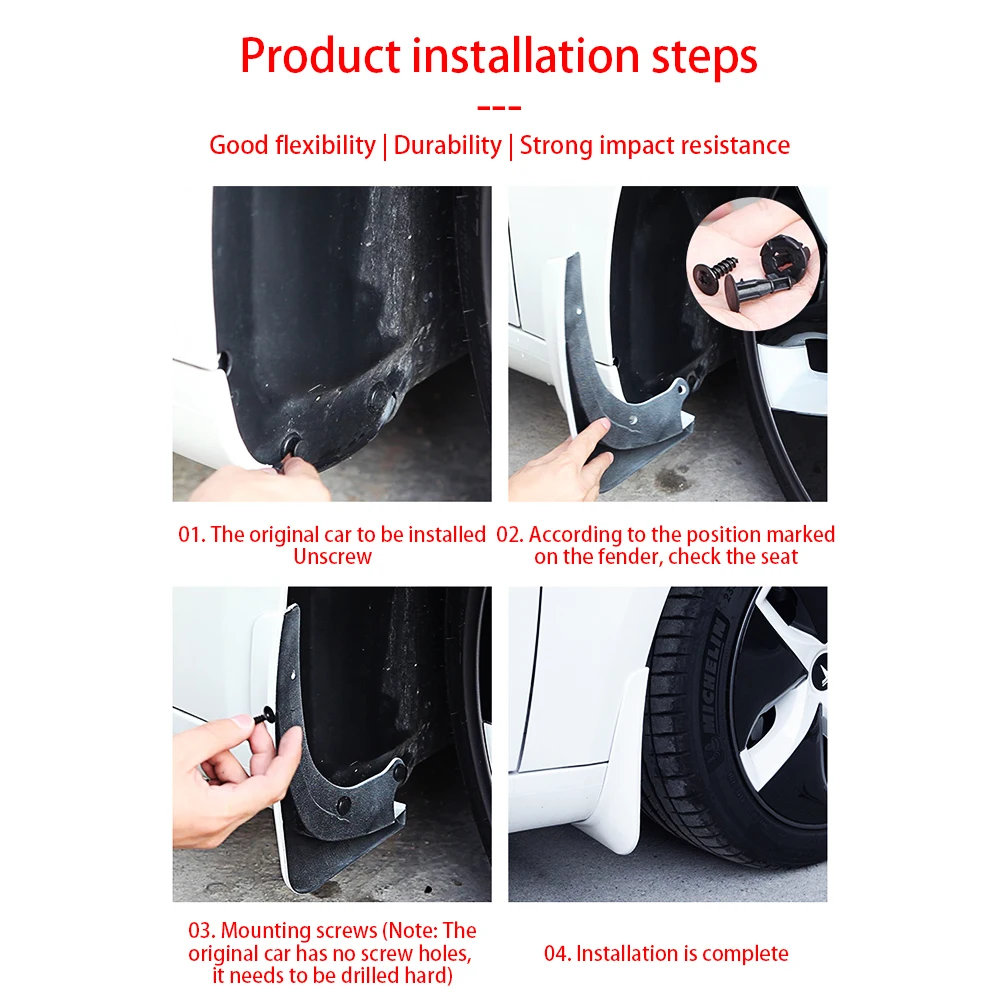 Product installation steps

---

Good flexibility | Durability | Strong impact resistance

01. The original car to be installed Unscrew

02. According to the position marked on the fender, check the seat

MICHELIN

03. Mounting screws (Note: The original car has no screw holes, it needs to be drilled hard)

04. Installation is complete