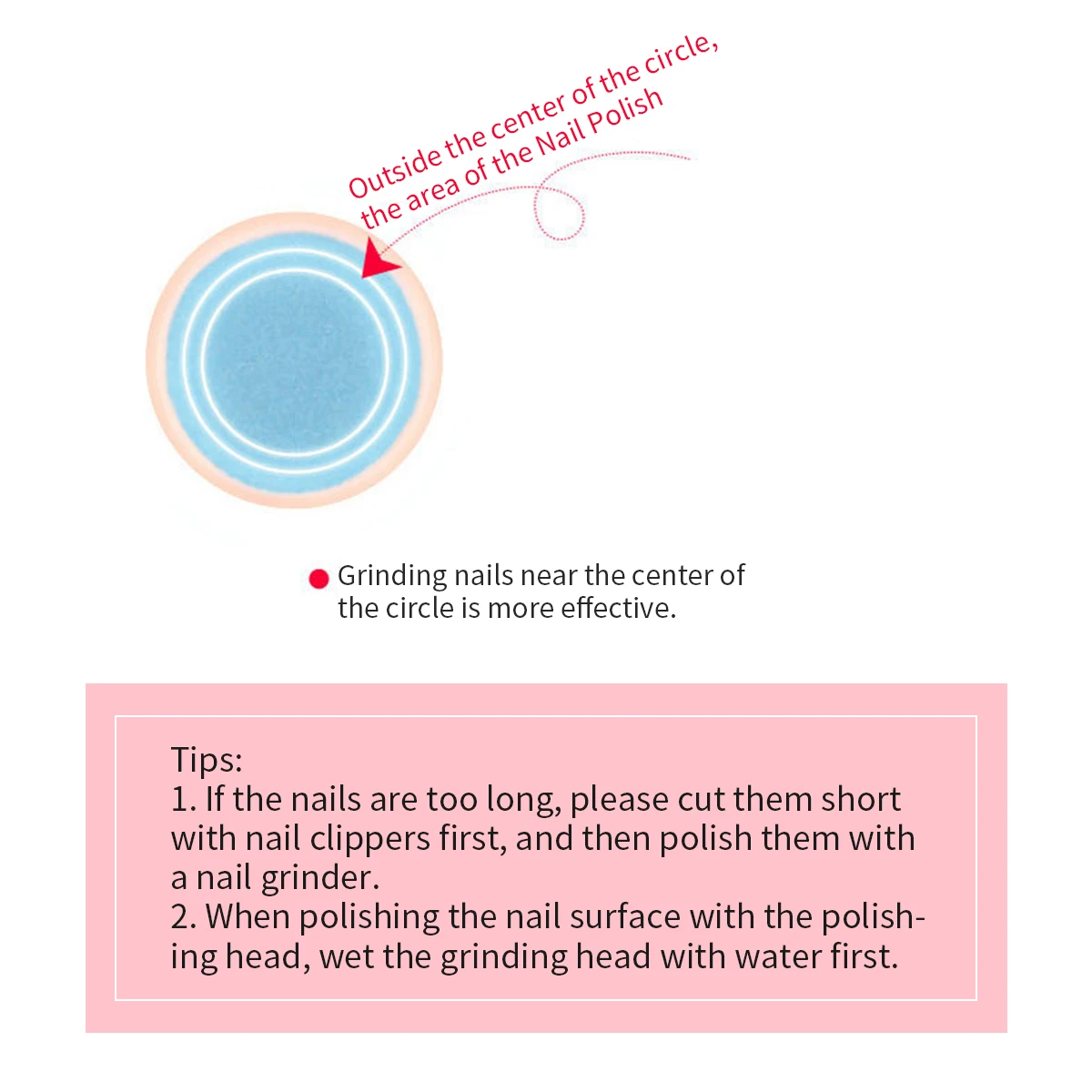 Outside the center of the circle, the area of the Nail Polish

Grinding nails near the center of the circle is more effective.

Tips:
1. If the nails are too long, please cut them short with nail clippers first, and then polish them with a nail grinder.
2. When polishing the nail surface with the polishing head, wet the grinding head with water first.