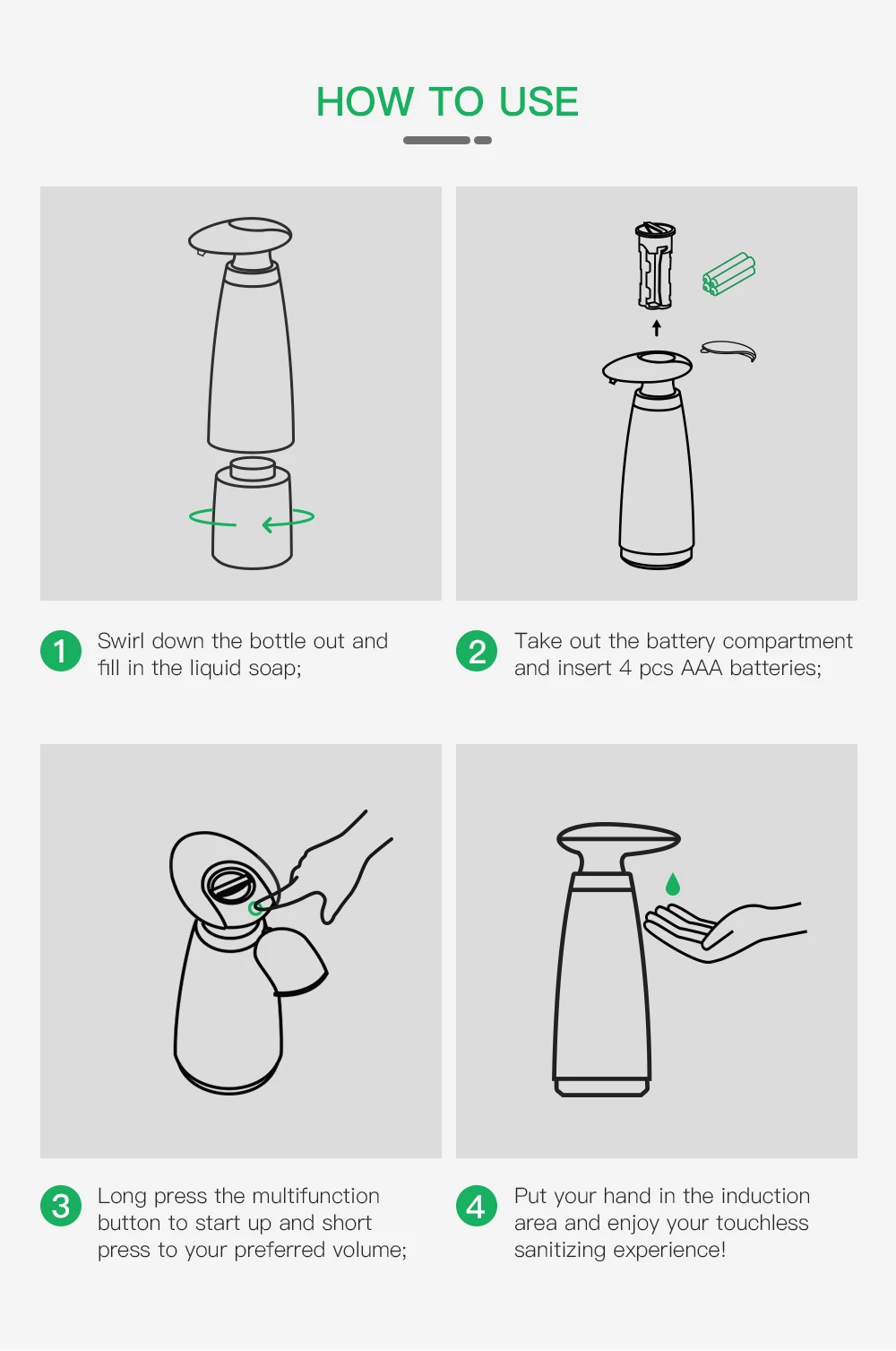 HOW TO USE

1 Swirl down the bottle out and fill in the liquid soap;

2 Take out the battery compartment and insert 4 pcs AAA batteries;

3 Long press the multifunction button to start up and short press to your preferred volume;

4 Put your hand in the induction area and enjoy your touchless sanitizing experience!