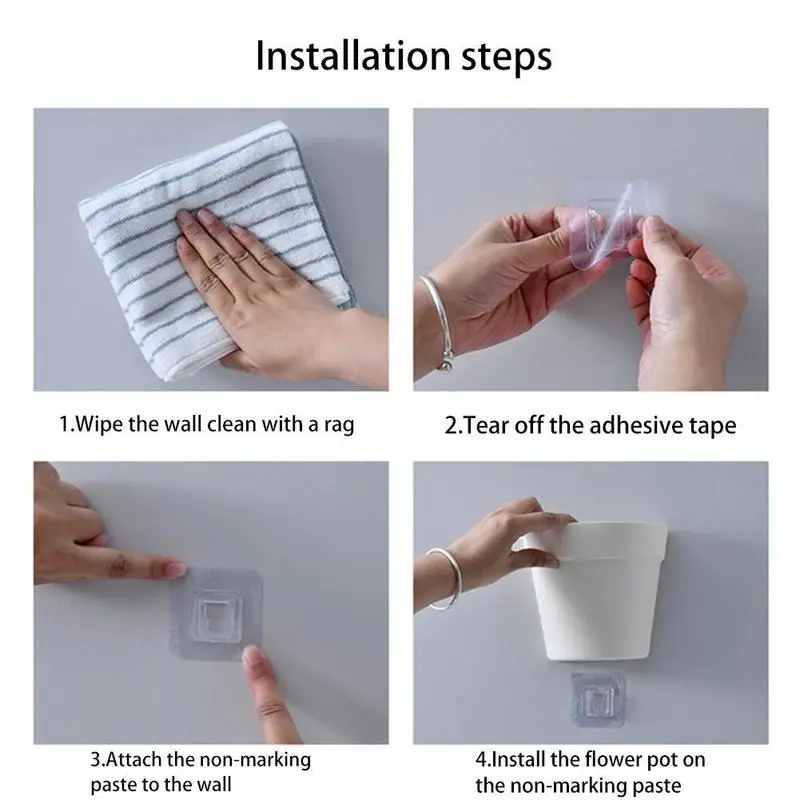 Installation steps

1.Wipe the wall clean with a rag

2.Tear off the adhesive tape

3.Attach the non-marking paste to the wall

4.Install the flower pot on the non-marking paste