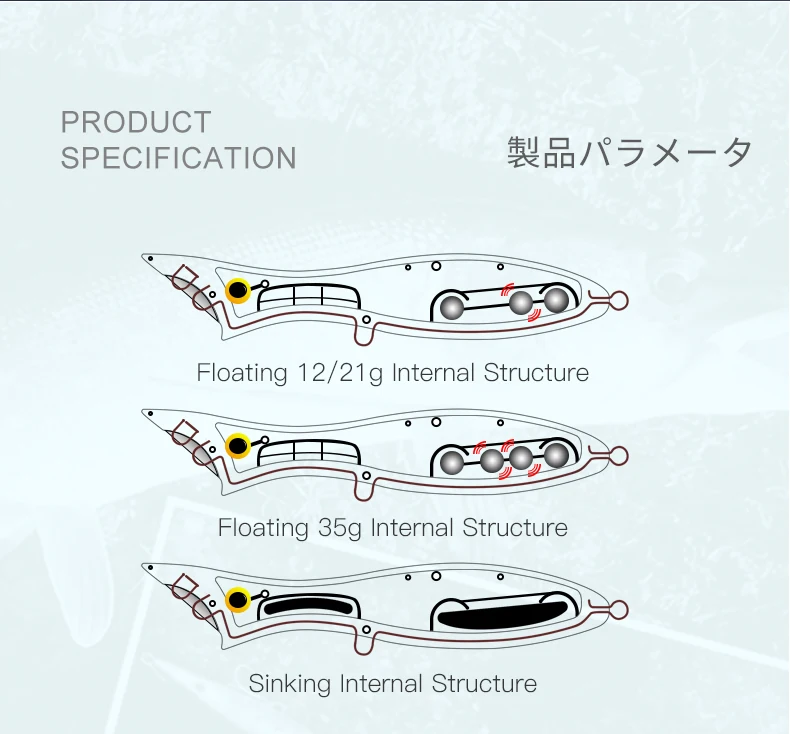 PRODUCT SPECIFICATION

製品パラメータ

Floating 12/21g Internal Structure

Floating 35g Internal Structure

Sinking Internal Structure