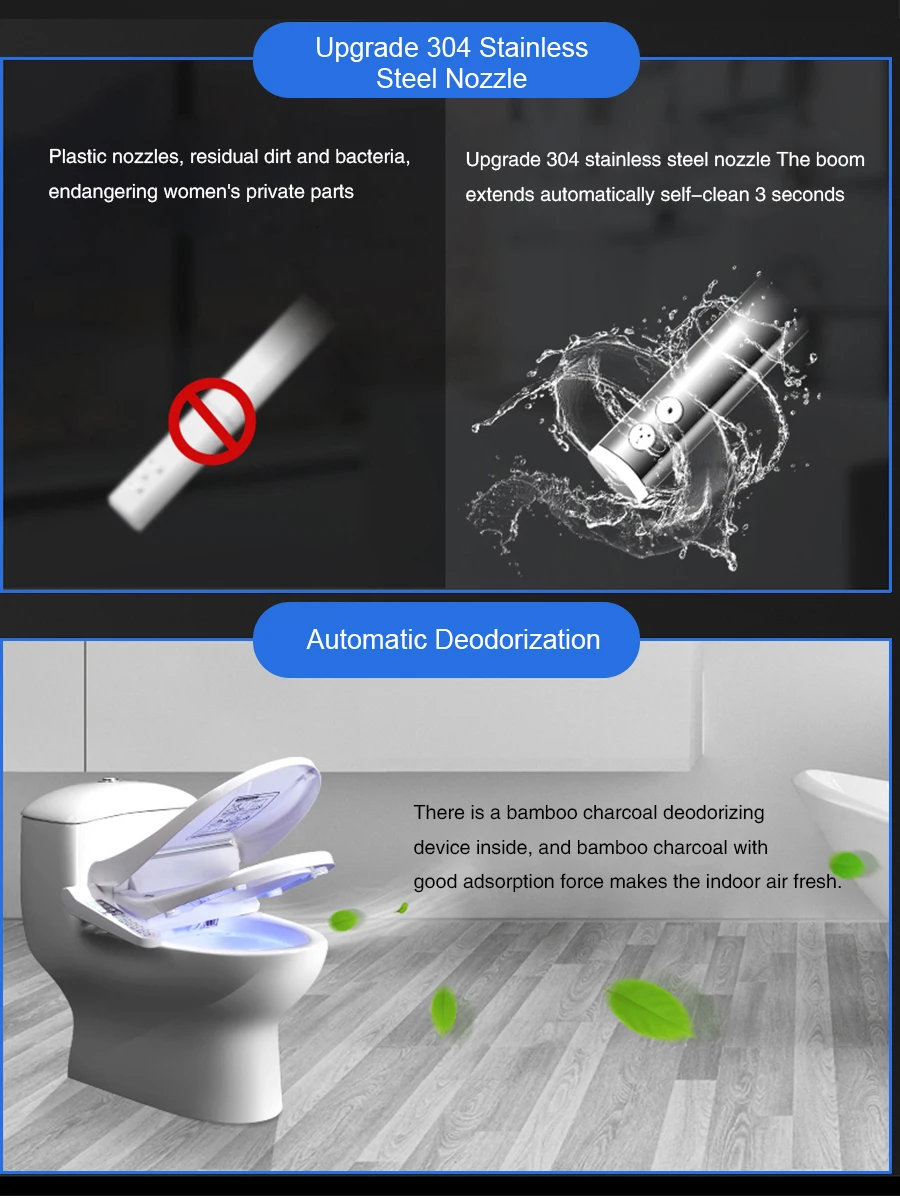 Upgrade 304 Stainless Steel Nozzle

Plastic nozzles, residual dirt and bacteria, endangering women's private parts

Upgrade 304 stainless steel nozzle The boom extends automatically self–clean 3 seconds

Automatic Deodorization

There is a bamboo charcoal deodorizing device inside, and bamboo charcoal with good adsorption force makes the indoor air fresh.