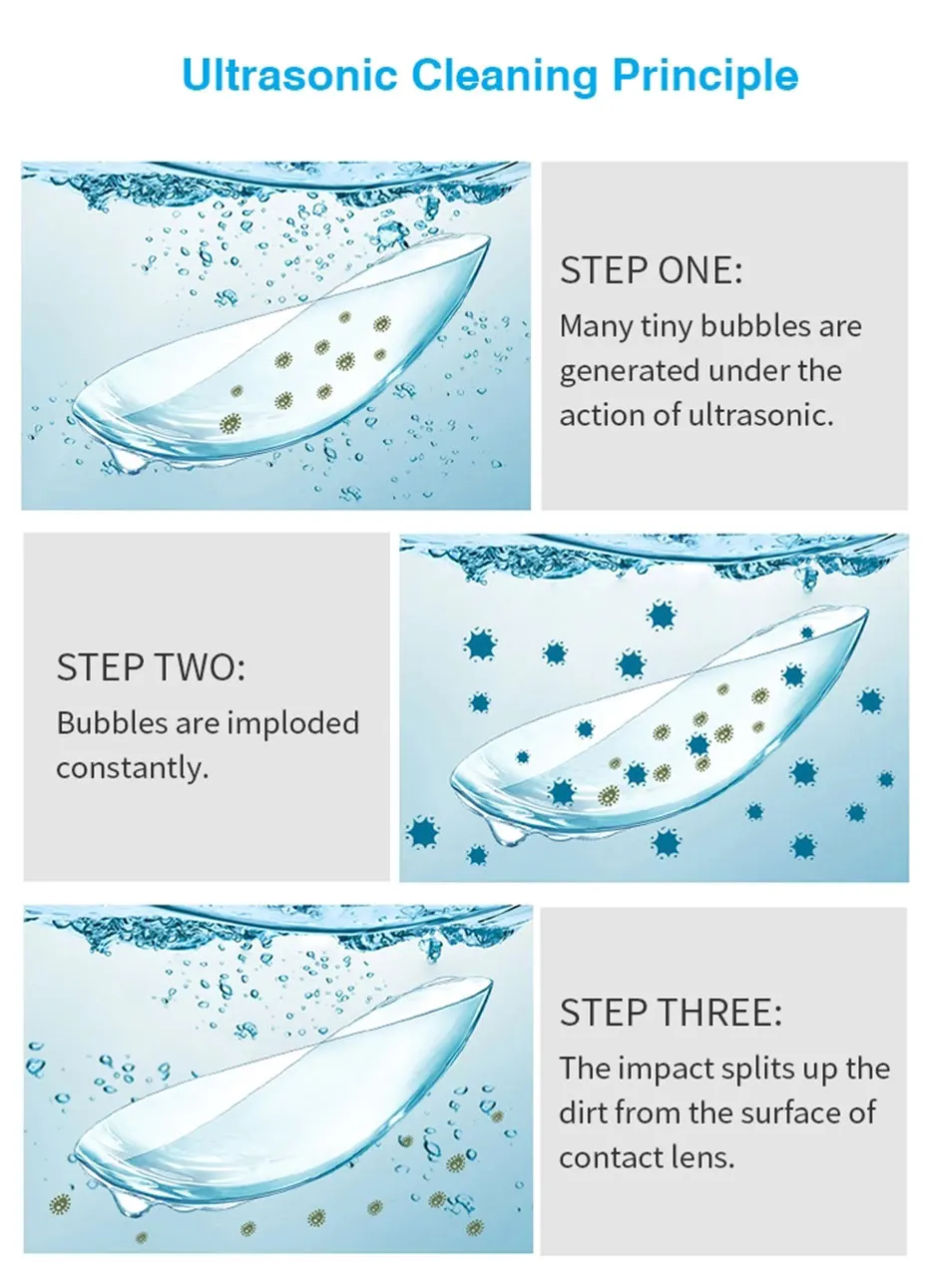 Ultrasonic Cleaning Principle

STEP ONE:
Many tiny bubbles are generated under the action of ultrasonic.

STEP TWO:
Bubbles are imploded constantly.

STEP THREE:
The impact splits up the dirt from the surface of contact lens.