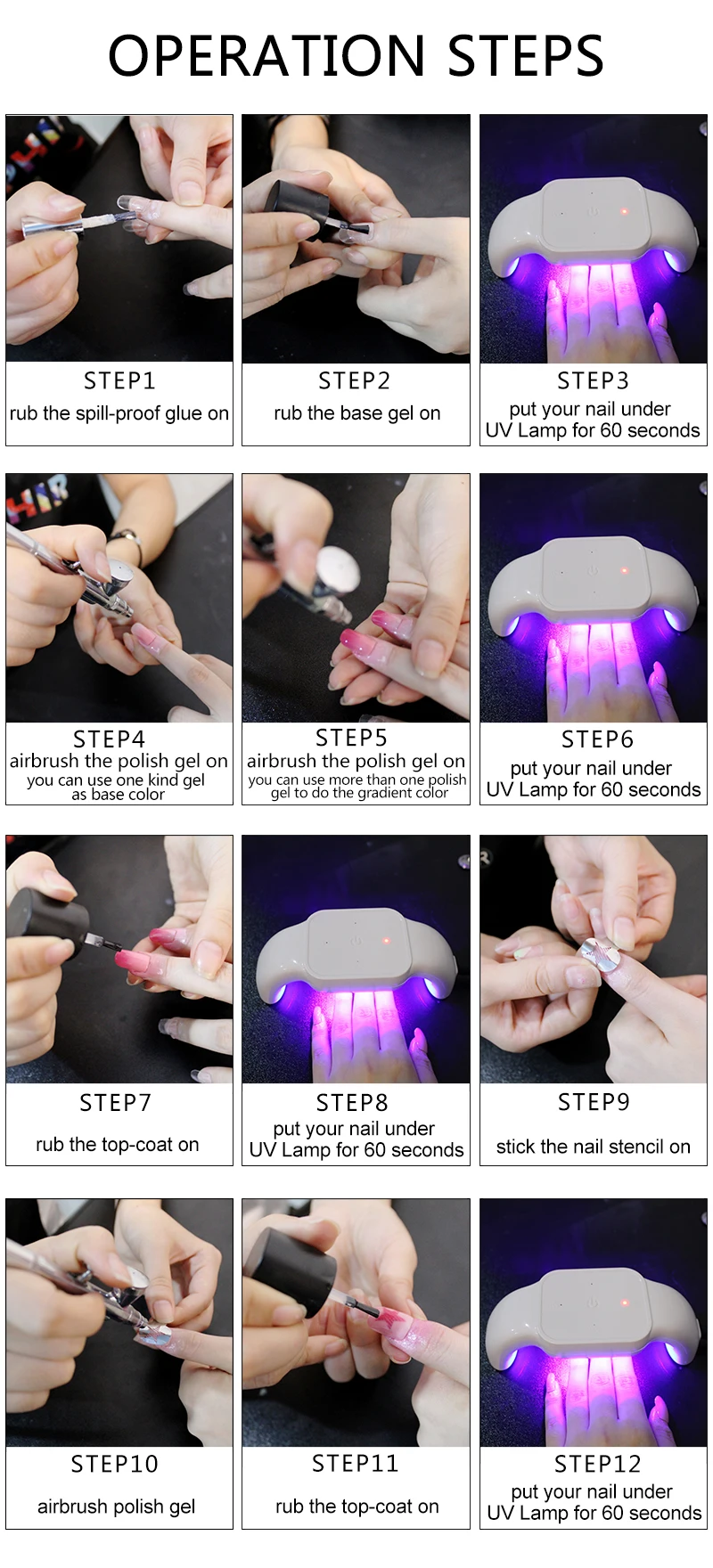 OPERATION STEPS

STEP1
rub the spill-proof glue on

STEP2
rub the base gel on

STEP3
put your nail under UV Lamp for 60 seconds

STEP4
airbrush the polish gel on
you can use one kind gel as base color

STEP5
airbrush the polish gel on
you can use more than one polish gel to do the gradient color

STEP6
put your nail under UV Lamp for 60 seconds

STEP7
rub the top-coat on

STEP8
put your nail under UV Lamp for 60 seconds

STEP9
stick the nail stencil on

STEP10
airbrush polish gel

STEP11
rub the top-coat on

STEP12
put your nail under UV Lamp for 60 seconds