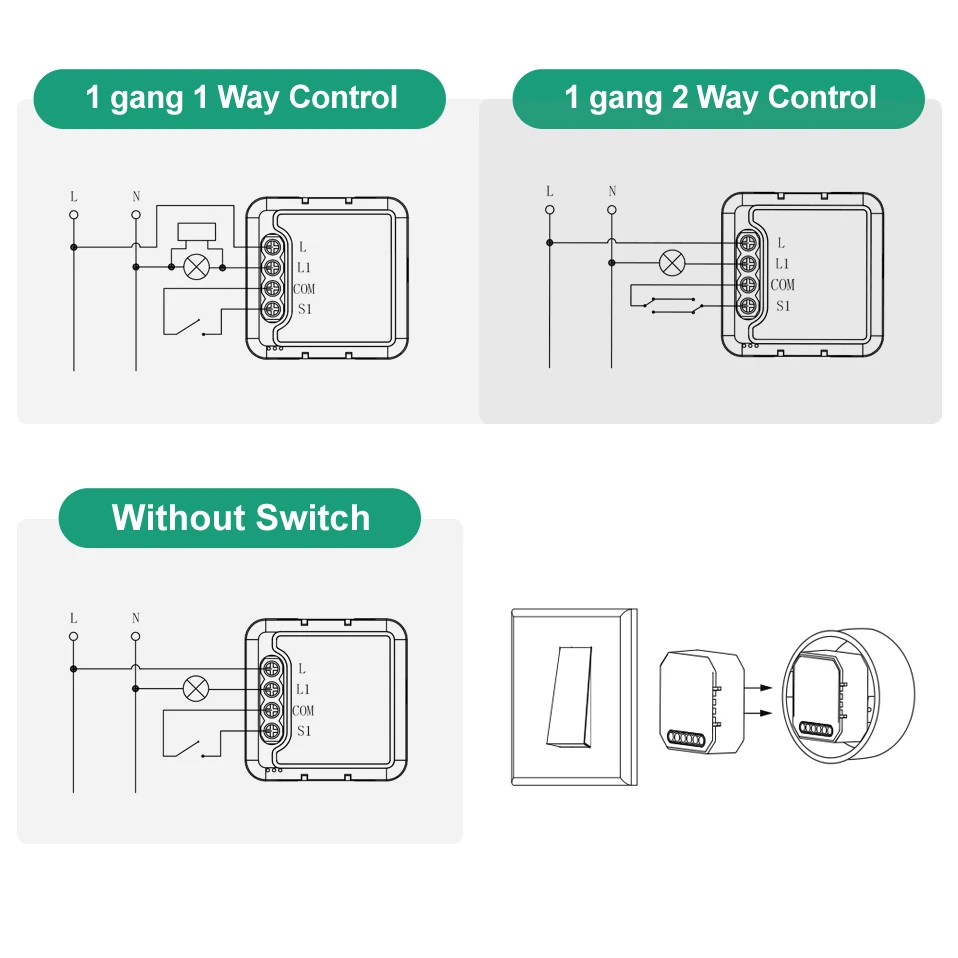 1 gang 1 Way Control

L N

L
L1
COM
S1

1 gang 2 Way Control

L N

L
L1
COM
S1

Without Switch

L N

L
L1
COM
S1