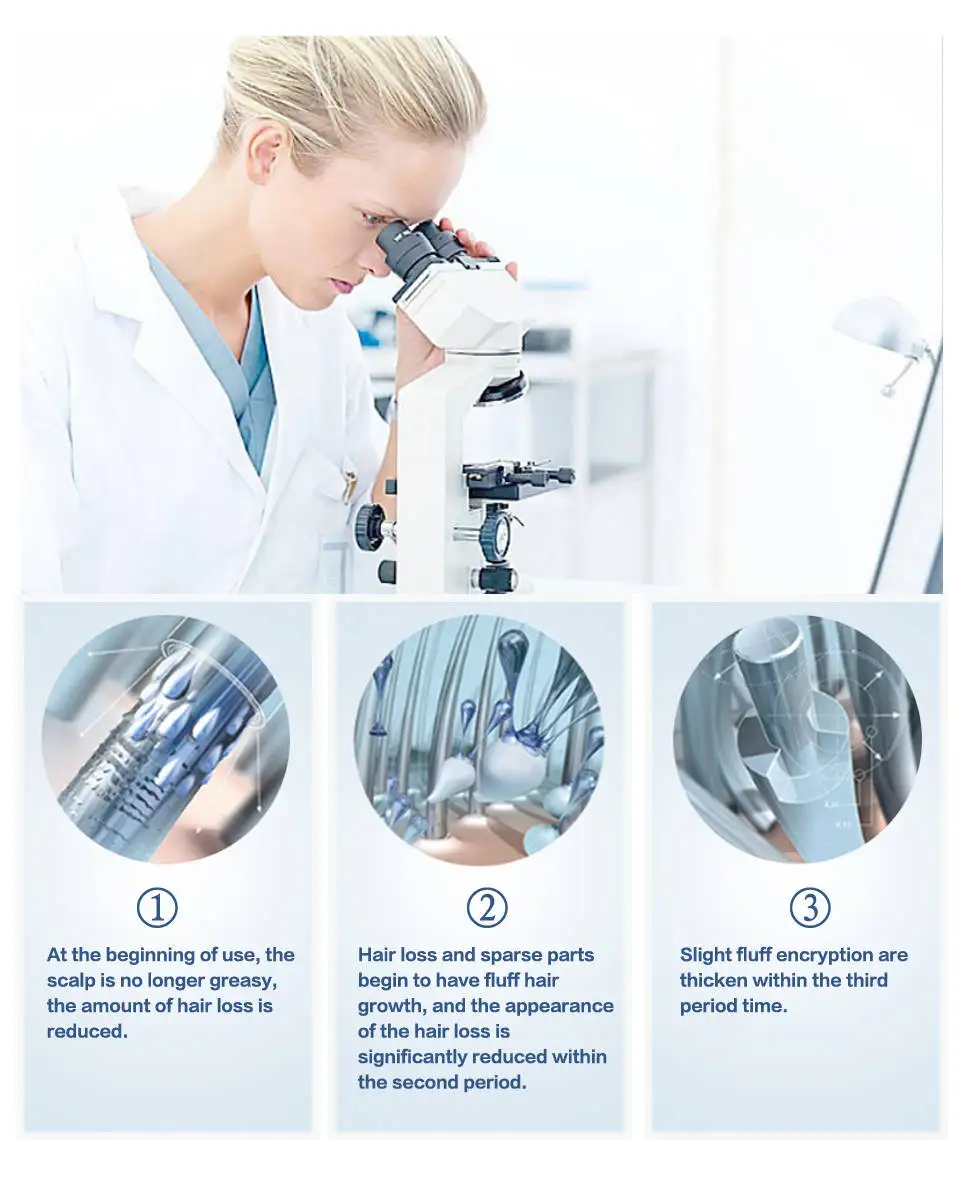 ①

At the beginning of use, the scalp is no longer greasy, the amount of hair loss is reduced.

②

Hair loss and sparse parts begin to have fluff hair growth, and the appearance of the hair loss is significantly reduced within the second period.

③

Slight fluff encryption are thicken within the third period time.