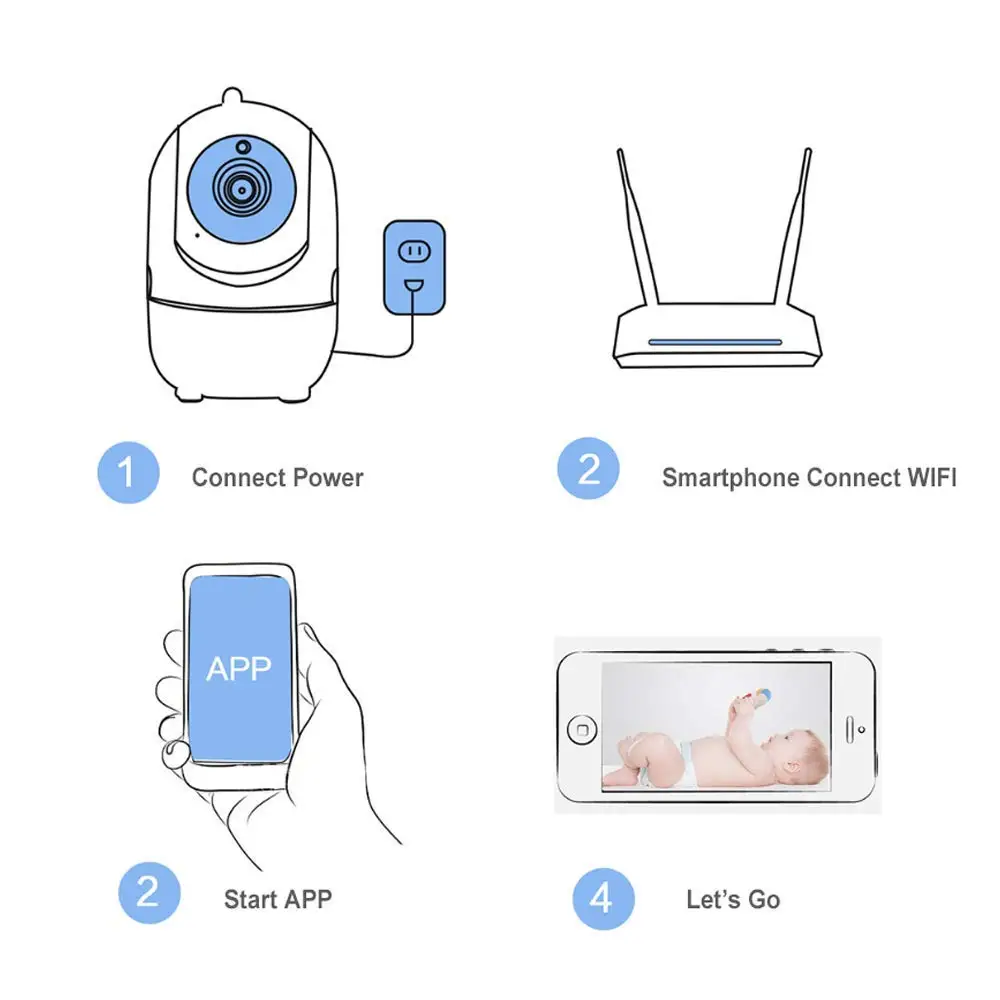 1 Connect Power

2 Smartphone Connect WIFI

APP

2 Start APP

4 Let's Go