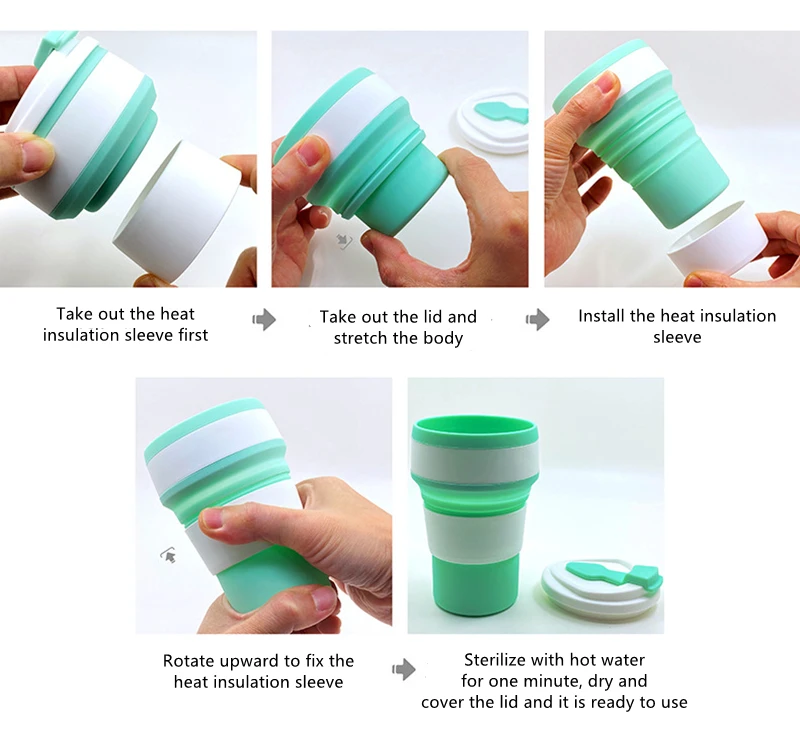 Take out the heat insulation sleeve first

Take out the lid and stretch the body

Install the heat insulation sleeve

Rotate upward to fix the heat insulation sleeve

Sterilize with hot water for one minute, dry and cover the lid and it is ready to use