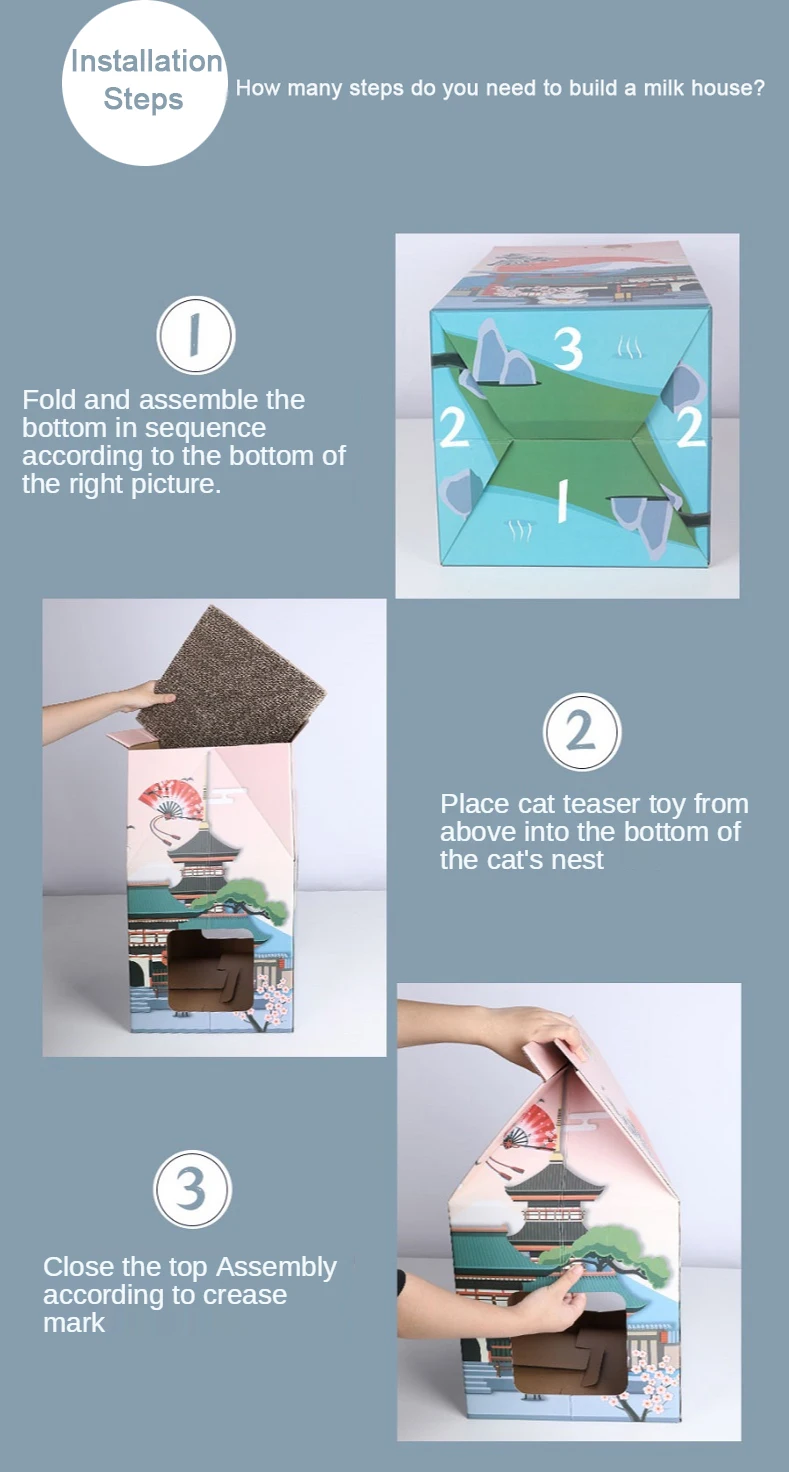 Installation Steps

How many steps do you need to build a milk house?

1

Fold and assemble the bottom in sequence according to the bottom of the right picture.

3

2

2

1

2

Place cat teaser toy from above into the bottom of the cat's nest

3

Close the top Assembly according to crease mark