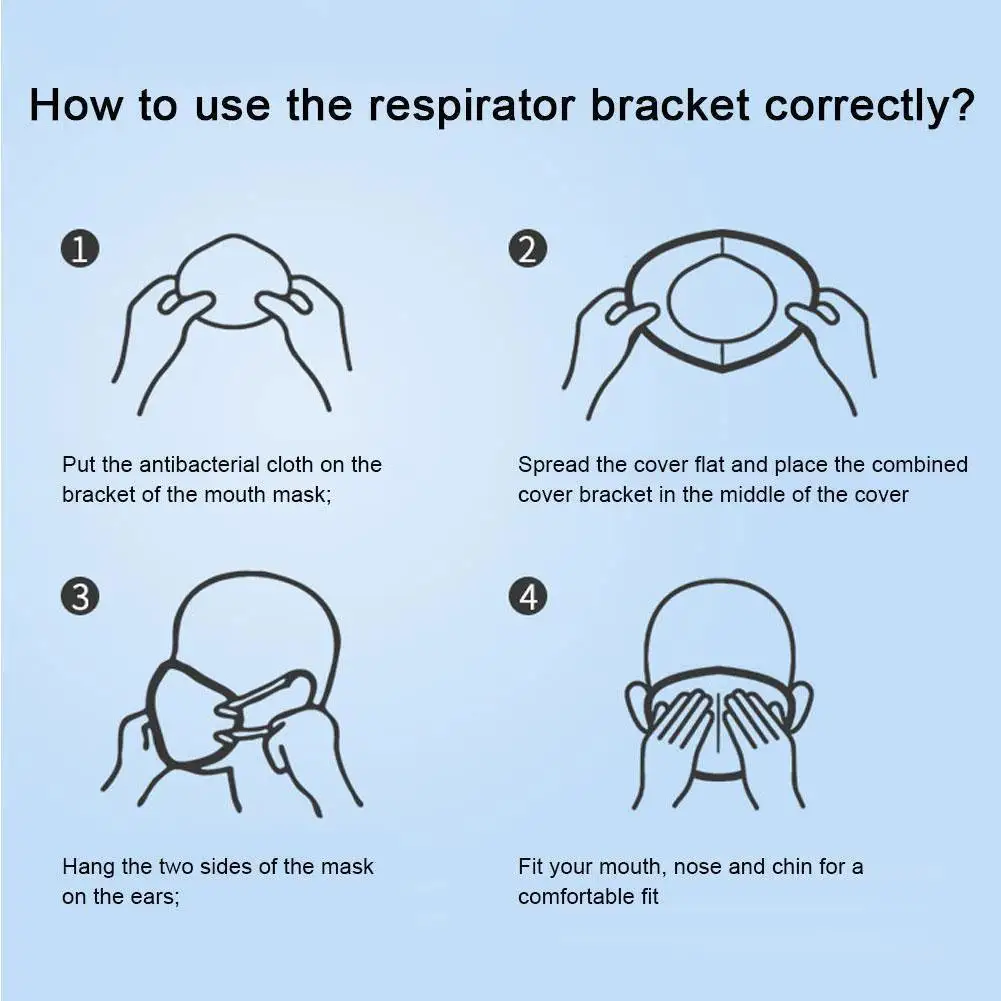 How to use the respirator bracket correctly?

1

Put the antibacterial cloth on the bracket of the mouth mask;

2

Spread the cover flat and place the combined cover bracket in the middle of the cover

3

Hang the two sides of the mask on the ears;

4

Fit your mouth, nose and chin for a comfortable fit