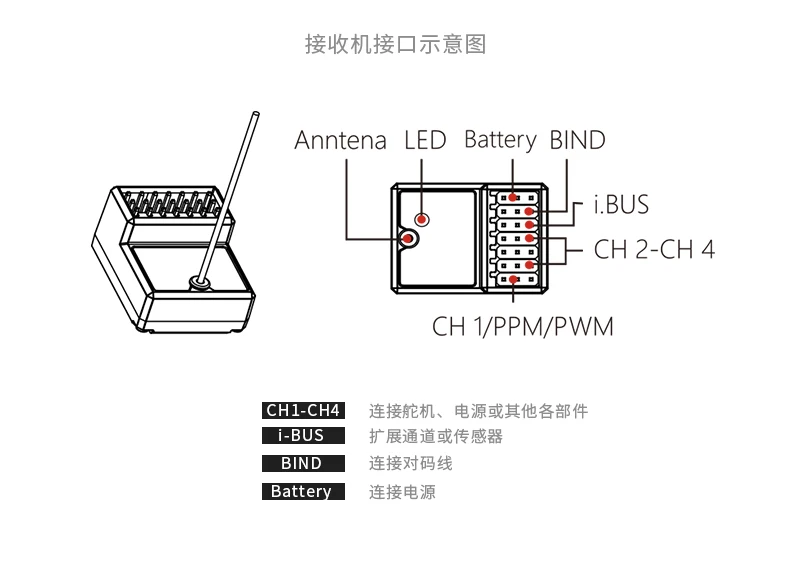 接收机接口示意图

Anntena LED Battery BIND

i.BUS

CH 2-CH 4

CH 1/PPM/PWM

CH1-CH4 连接舵机、电源或其他各部件

i-BUS 扩展通道或传感器

BIND 连接对码线

Battery 连接电源