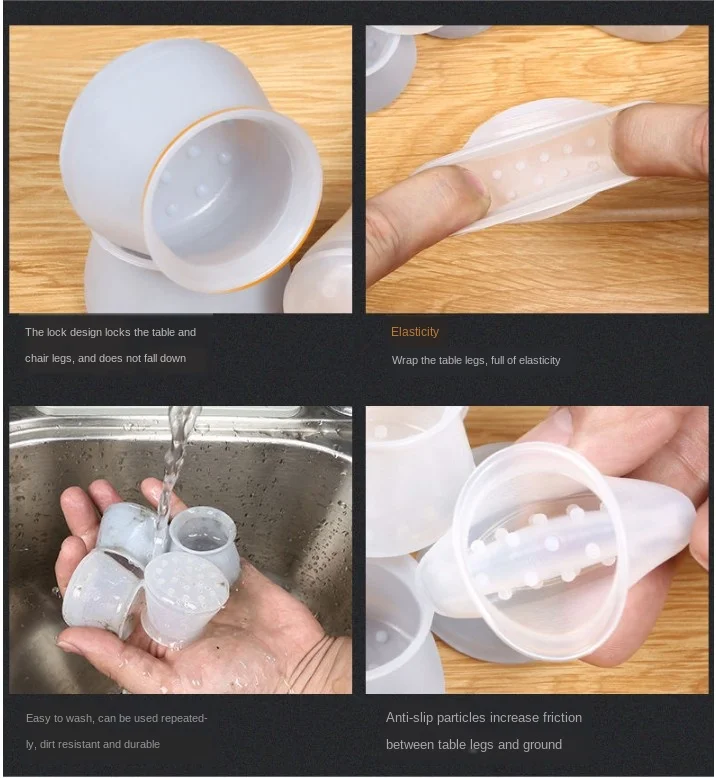 The lock design locks the table and chair legs, and does not fall down

Elasticity

Wrap the table legs, full of elasticity

Easy to wash, can be used repeatedly, dirt resistant and durable

Anti-slip particles increase friction between table legs and ground