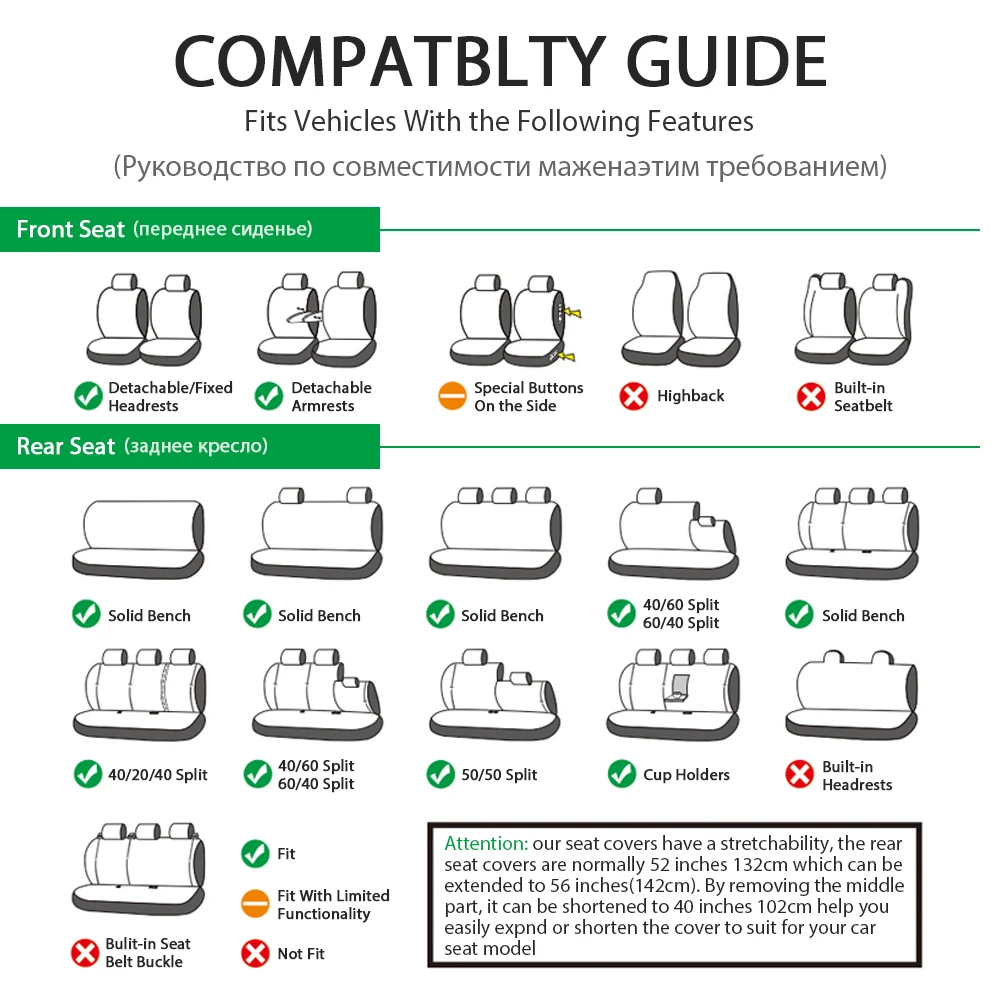 COMPATBLTY GUIDE

Fits Vehicles With the Following Features

(Руководство по совместимости маженаэтим требованием)

Front Seat (переднее сиденье)

Detachable/Fixed Headrests

Detachable Armrests

Special Buttons On the Side

Highback

Built-in Seatbelt

Rear Seat (заднее кресло)

Solid Bench

Solid Bench

Solid Bench

40/60 Split 60/40 Split

Solid Bench

40/20/40 Split

40/60 Split 60/40 Split

50/50 Split

Cup Holders

Built-in Headrests

Bulit-in Seat Belt Buckle

Fit

Fit With Limited Functionality

Not Fit

Attention: our seat covers have a stretchability, the rear seat covers are normally 52 inches 132cm which can be extended to 56 inches(142cm). By removing the middle part, it can be shortened to 40 inches 102cm help you easily expnd or shorten the cover to suit for your car seat model