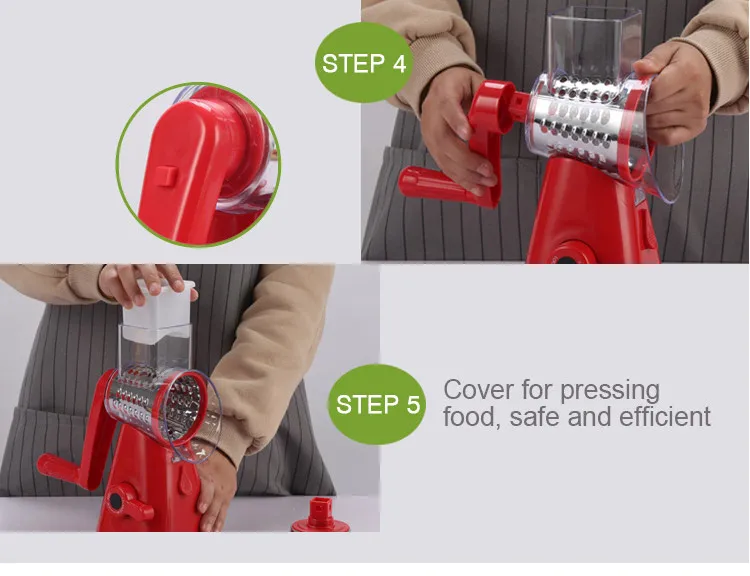 STEP 4

STEP 5

Cover for pressing food, safe and efficient