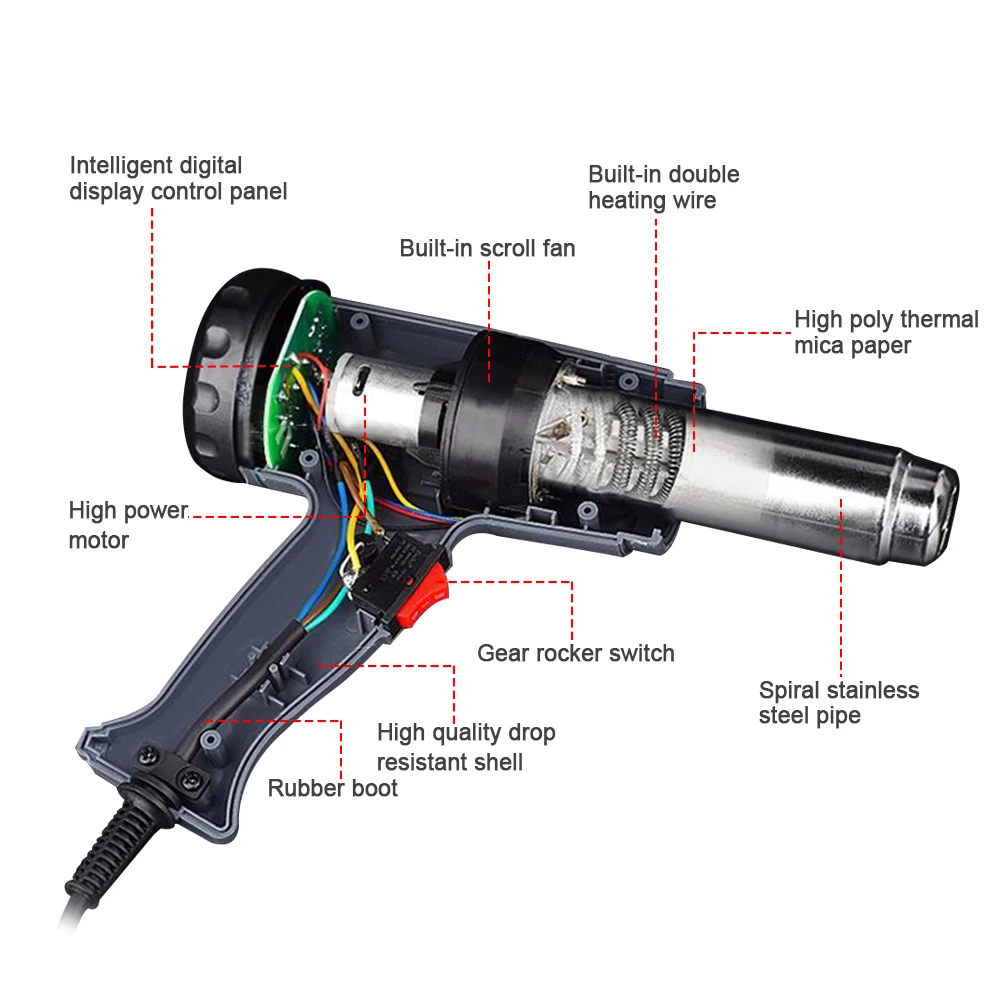 Intelligent digital display control panel

Built-in double heating wire

Built-in scroll fan

High poly thermal mica paper

High power motor

Gear rocker switch

Spiral stainless steel pipe

High quality drop resistant shell

Rubber boot