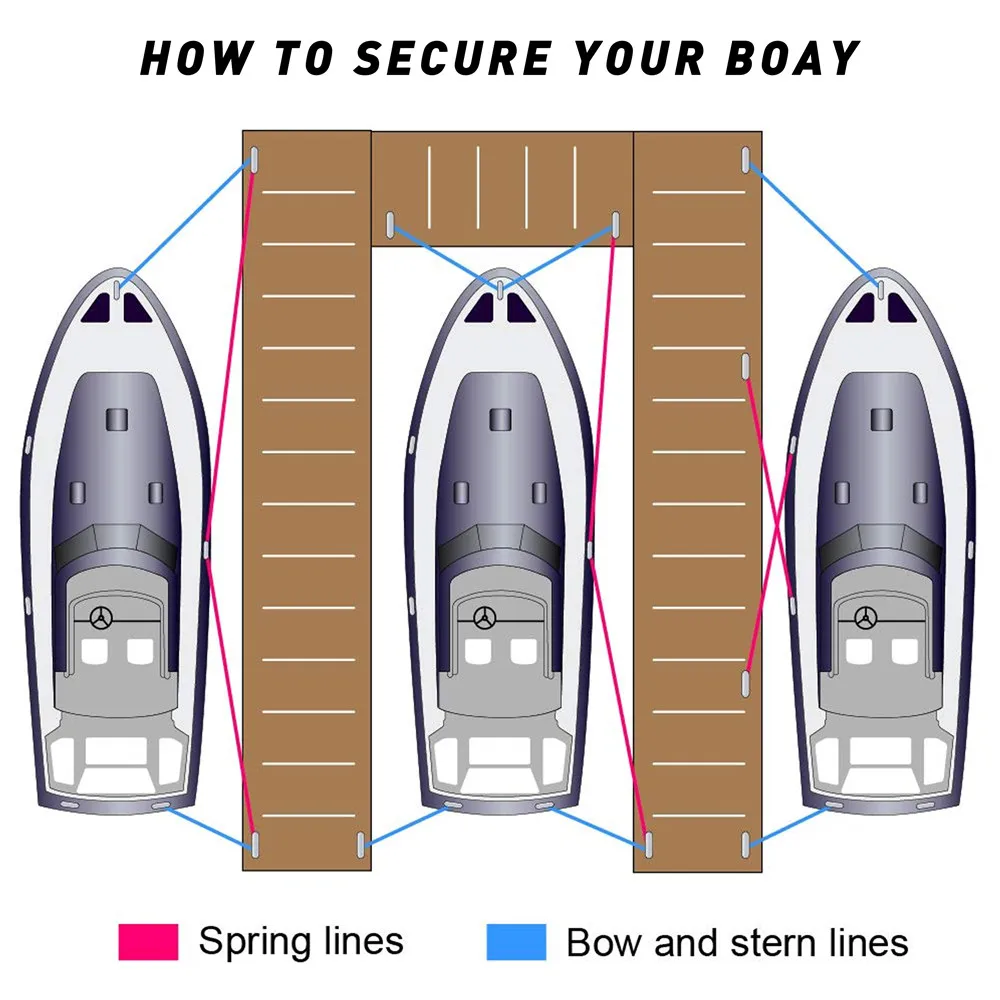 HOW TO SECURE YOUR BOAY

Spring lines

Bow and stern lines