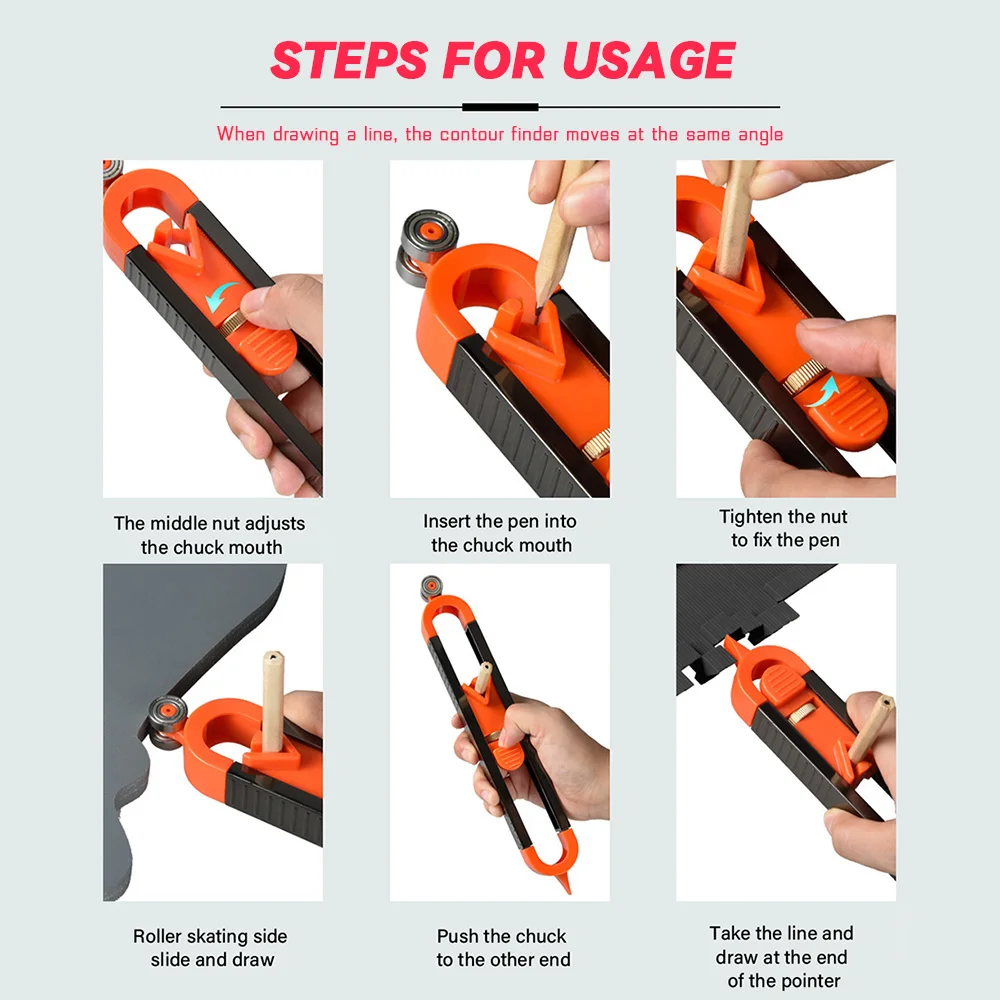 STEPS FOR USAGE

When drawing a line, the contour finder moves at the same angle

The middle nut adjusts the chuck mouth

Insert the pen into the chuck mouth

Tighten the nut to fix the pen

Roller skating side slide and draw

Push the chuck to the other end

Take the line and draw at the end of the pointer