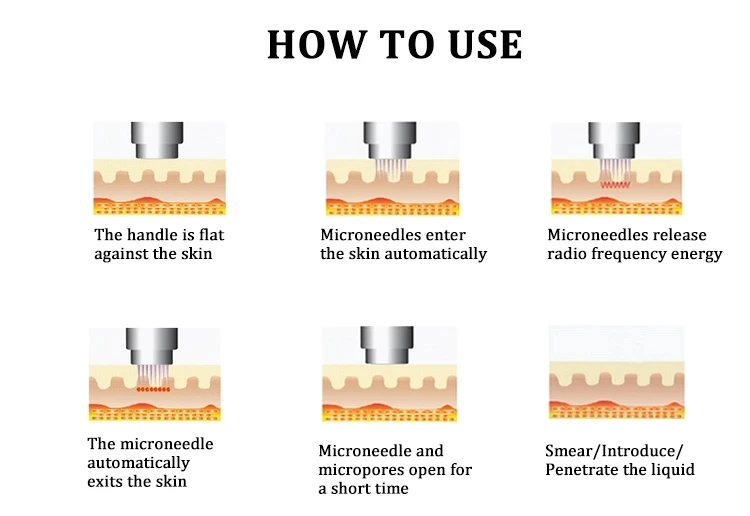 HOW TO USE

The handle is flat against the skin

Microneedles enter the skin automatically

Microneedles release radio frequency energy

The microneedle automatically exits the skin

Microneedle and micropores open for a short time

Smear/Introduce/ Penetrate the liquid