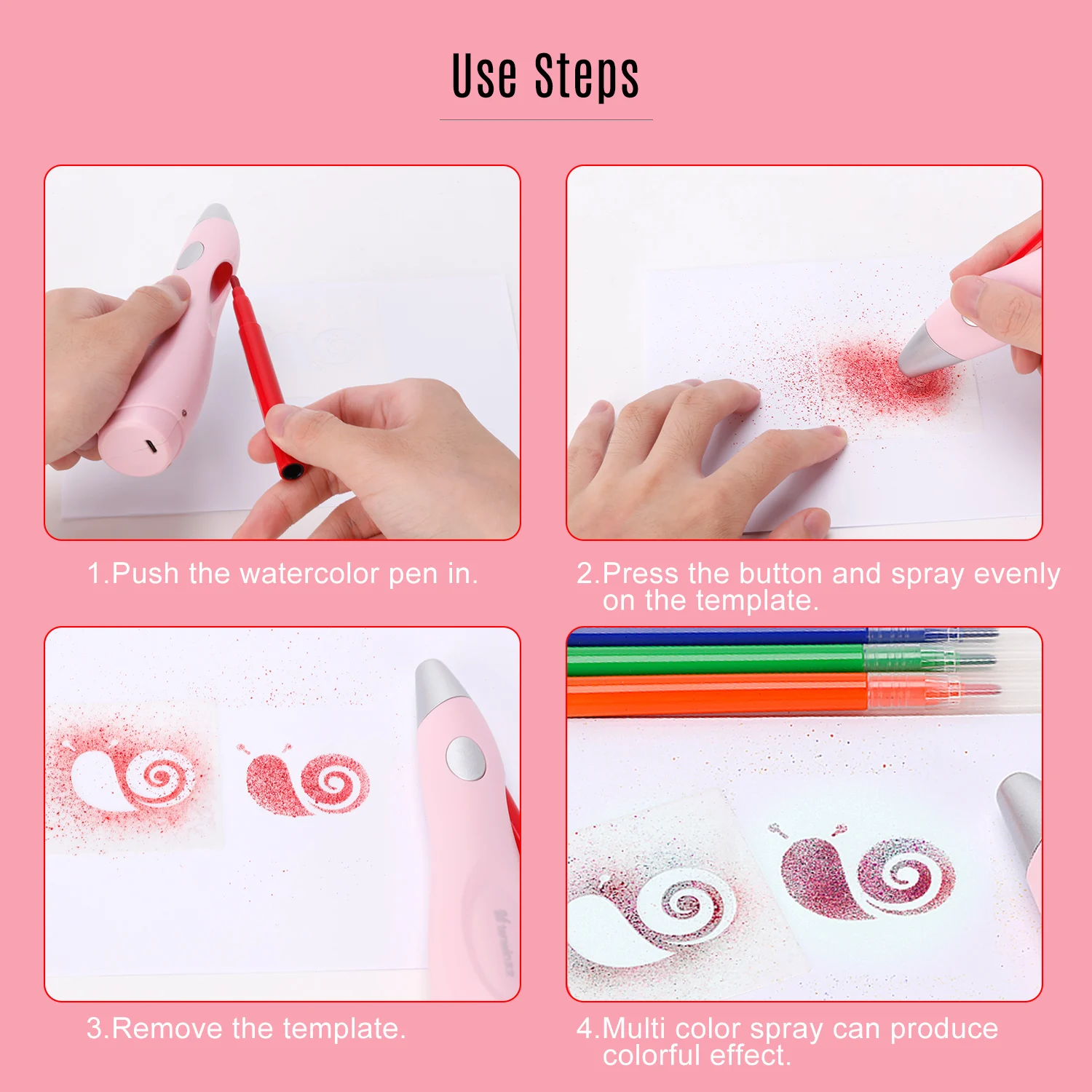 Use Steps

1.Push the watercolor pen in.

2.Press the button and spray evenly on the template.

3.Remove the template.

4.Multi color spray can produce colorful effect.