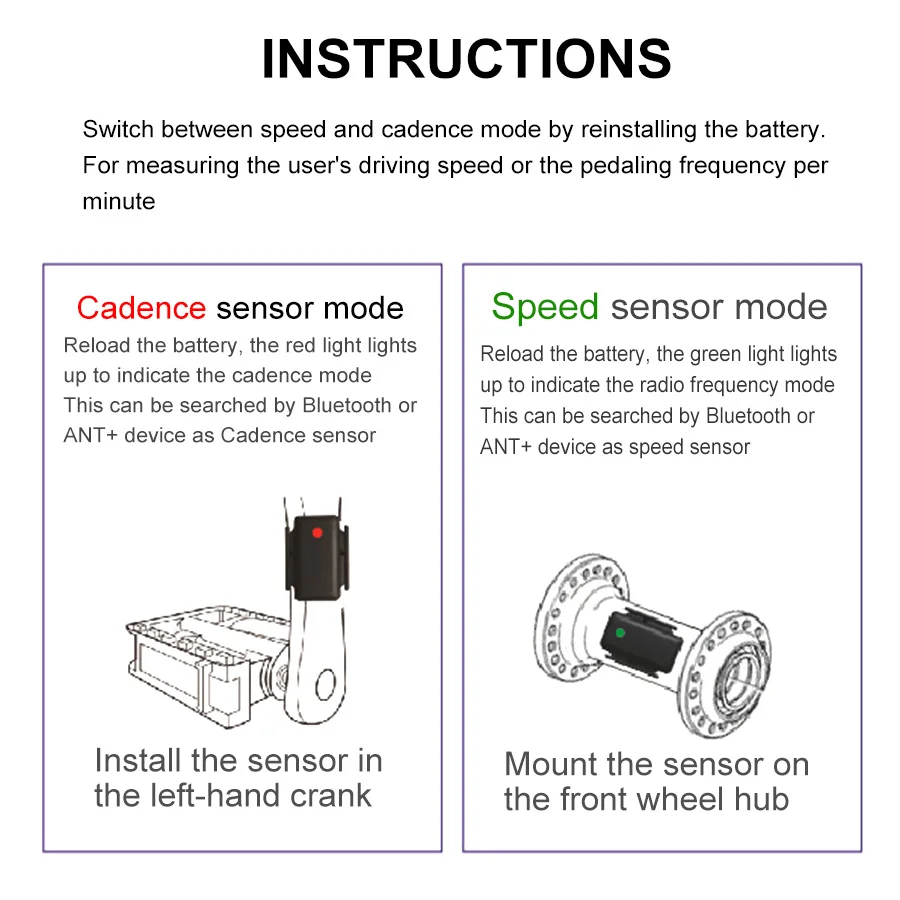 INSTRUCTIONS

Switch between speed and cadence mode by reinstalling the battery. For measuring the user's driving speed or the pedaling frequency per minute

Cadence sensor mode

Reload the battery, the red light lights up to indicate the cadence mode
This can be searched by Bluetooth or ANT+ device as Cadence sensor

Install the sensor in the left-hand crank

Speed sensor mode

Reload the battery, the green light lights up to indicate the radio frequency mode
This can be searched by Bluetooth or ANT+ device as speed sensor

Mount the sensor on the front wheel hub