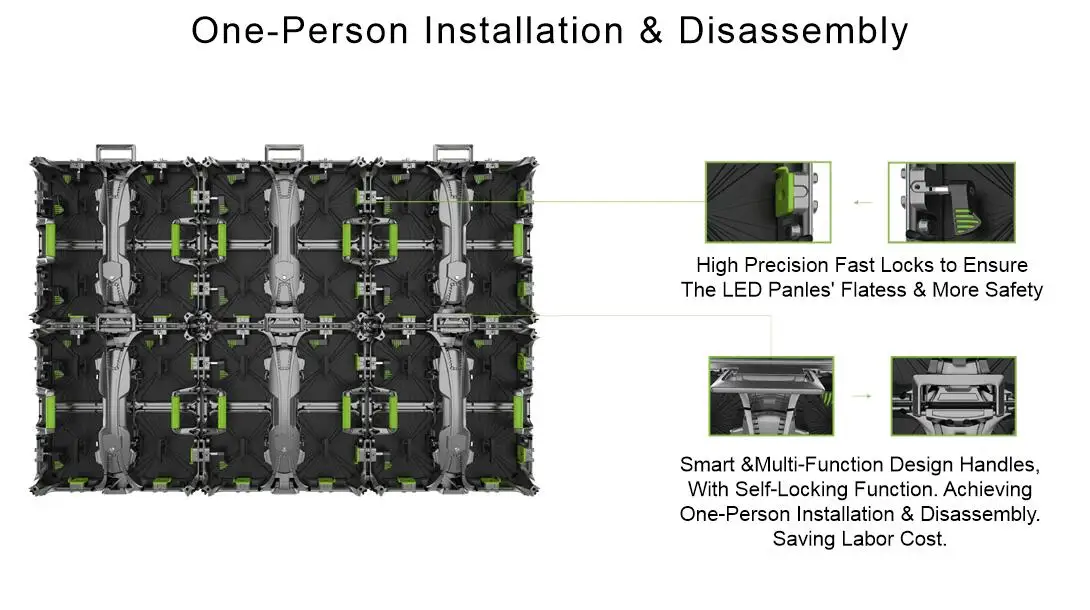 One-Person Installation & Disassembly

High Precision Fast Locks to Ensure The LED Panles' Flatess & More Safety

Smart &Multi-Function Design Handles, With Self-Locking Function. Achieving One-Person Installation & Disassembly. Saving Labor Cost.