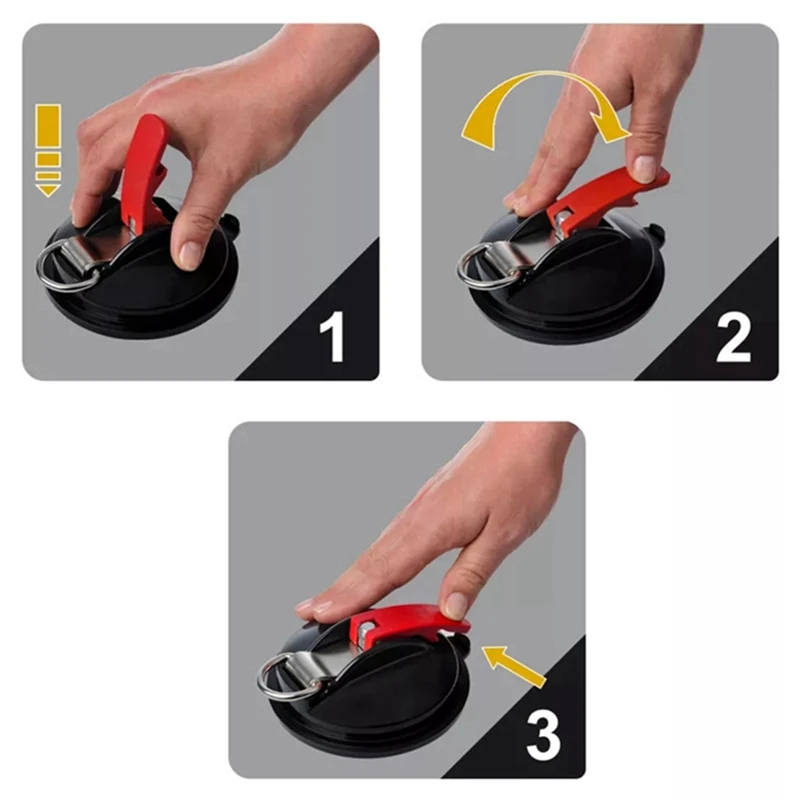 1

2

3