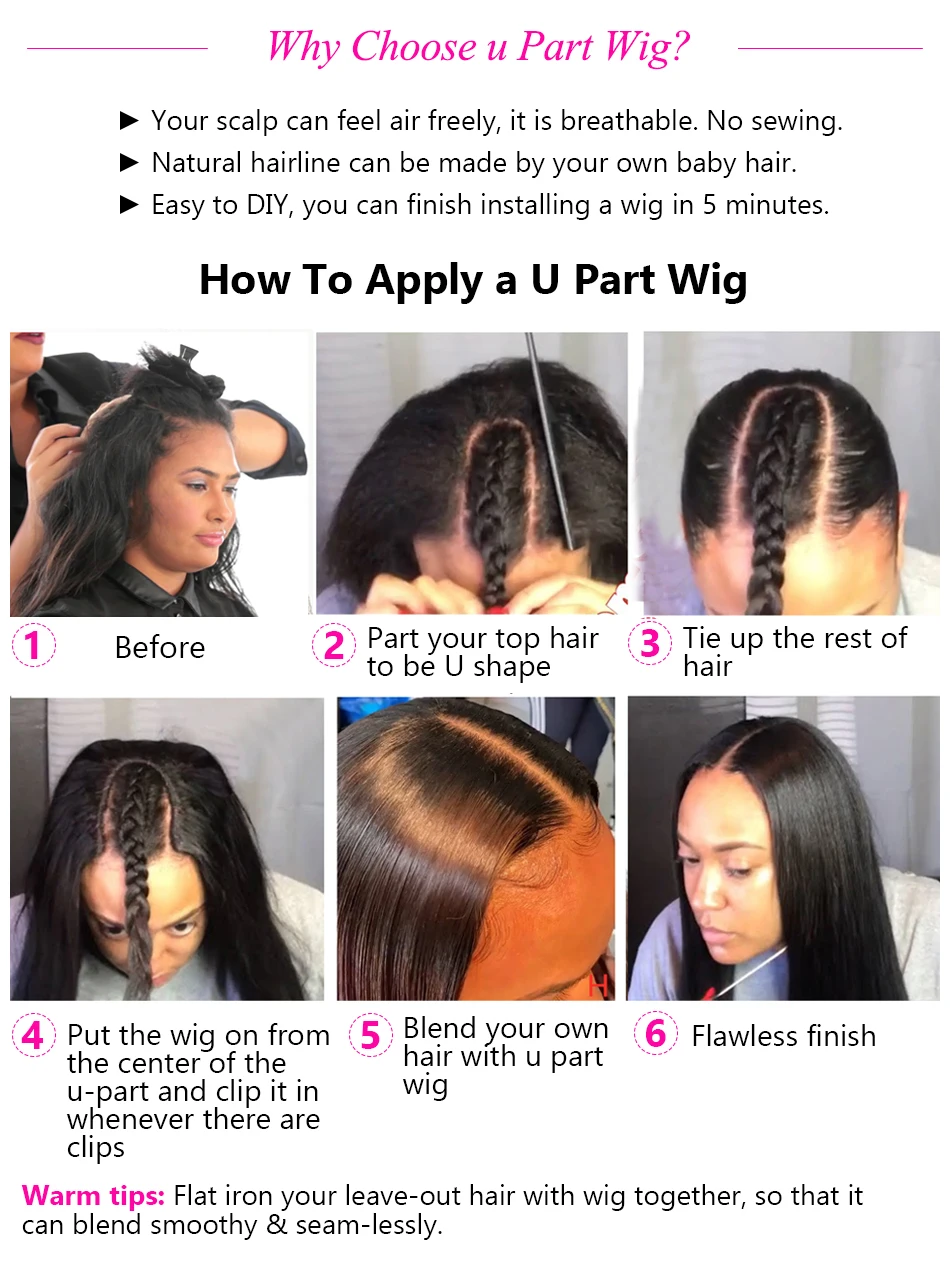 Why Choose u Part Wig?

► Your scalp can feel air freely, it is breathable. No sewing.
► Natural hairline can be made by your own baby hair.
► Easy to DIY, you can finish installing a wig in 5 minutes.

How To Apply a U Part Wig

1 Before

2 Part your top hair to be U shape

3 Tie up the rest of hair

4 Put the wig on from the center of the u-part and clip it in whenever there are clips

5 Blend your own hair with u part wig

6 Flawless finish

Warm tips: Flat iron your leave-out hair with wig together, so that it can blend smoothy & seam-lessly.